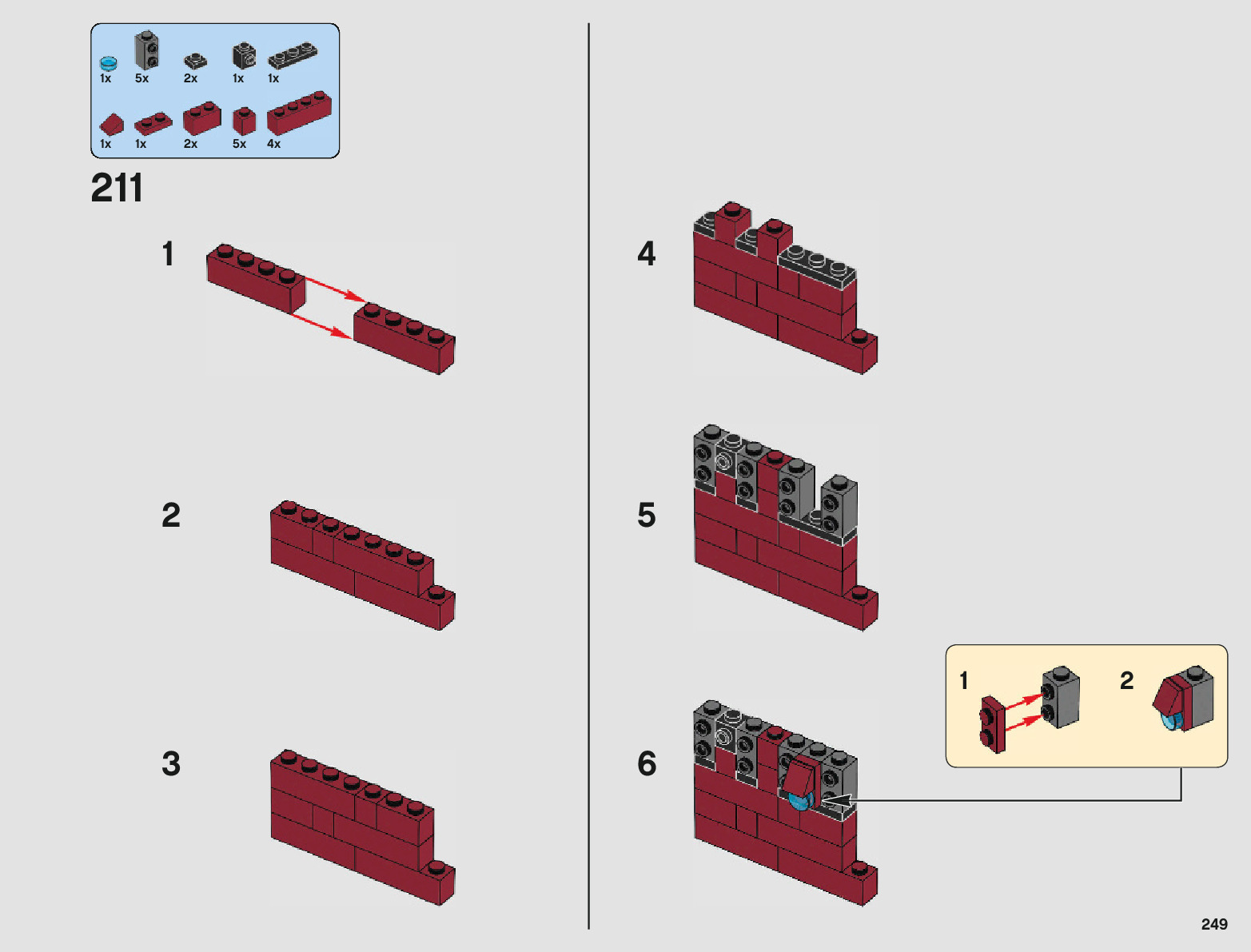 1x 5x 2x 1x 1x

1x 1x 2x 5x 4x

211

1

2

3

4

5

6

1 2

249