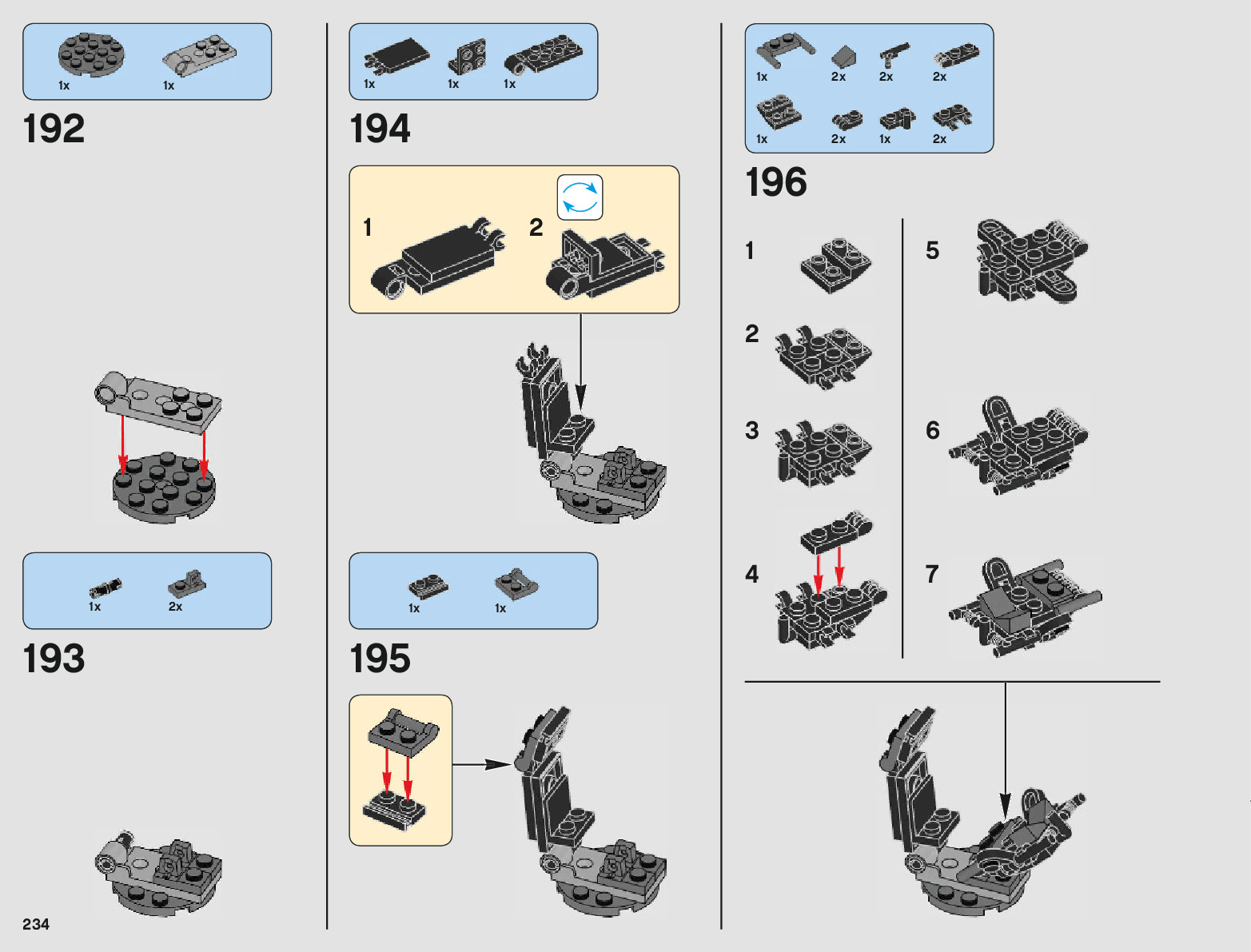 1x 1x

192

1x 2x

193

234

1x 1x 1x

194

1 2

1x 1x

195

1x 2x 2x 2x
1x 2x 1x 2x

196

1

2

3

4

5

6

7