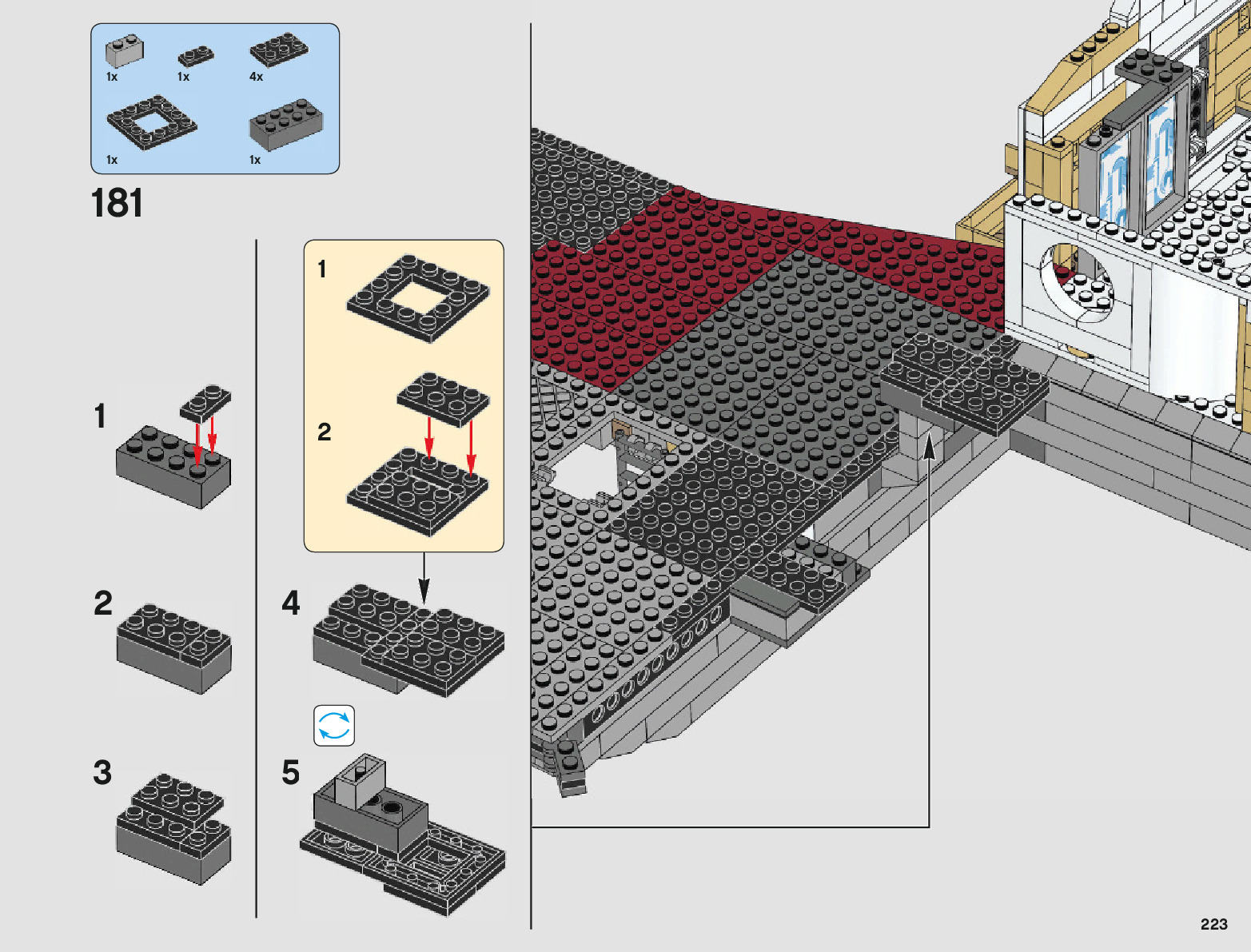 1x
1x
4x
1x
1x

181

1

2

3

1

2

4

5

223