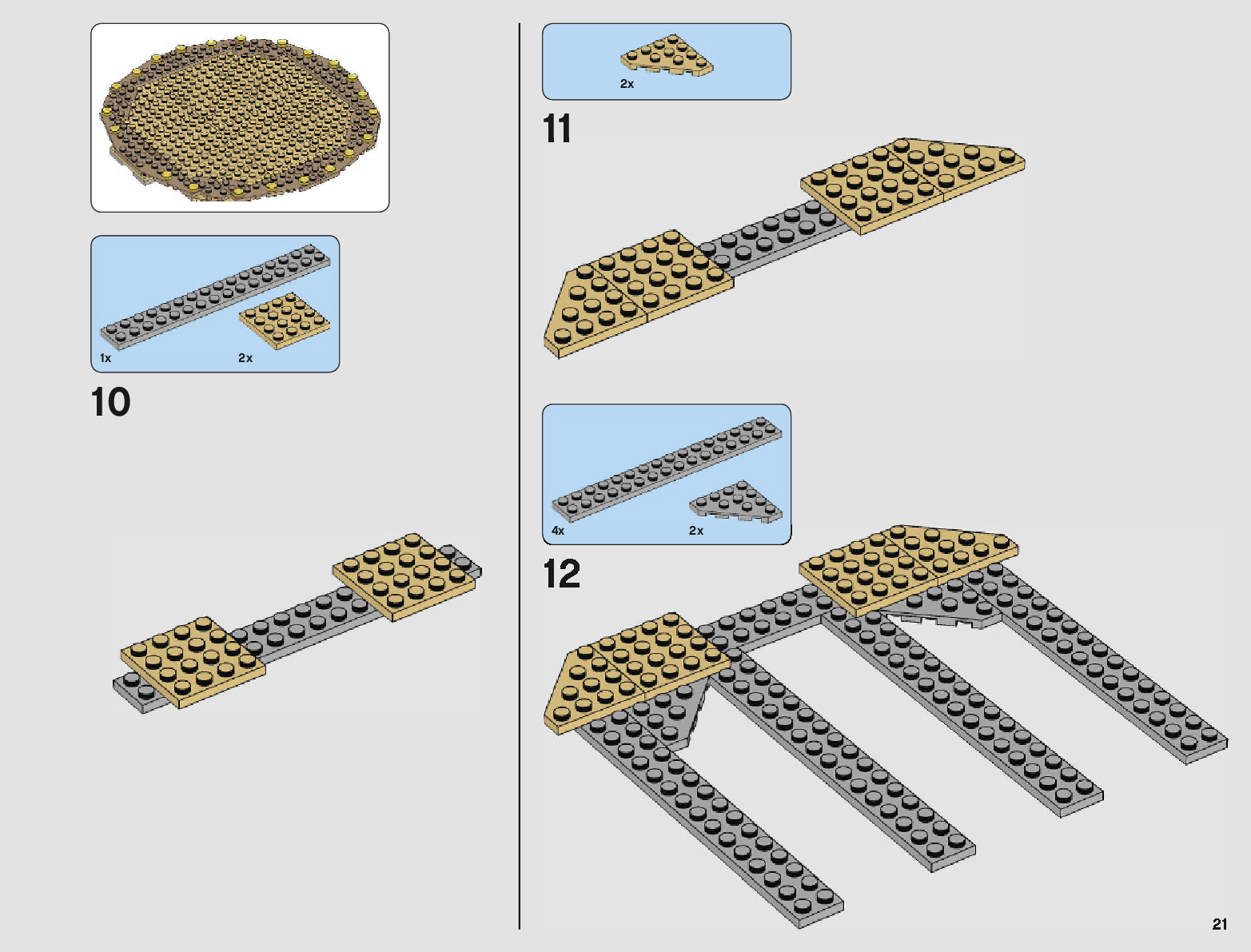 1x
2x

10

2x

11

4x
2x

12

21