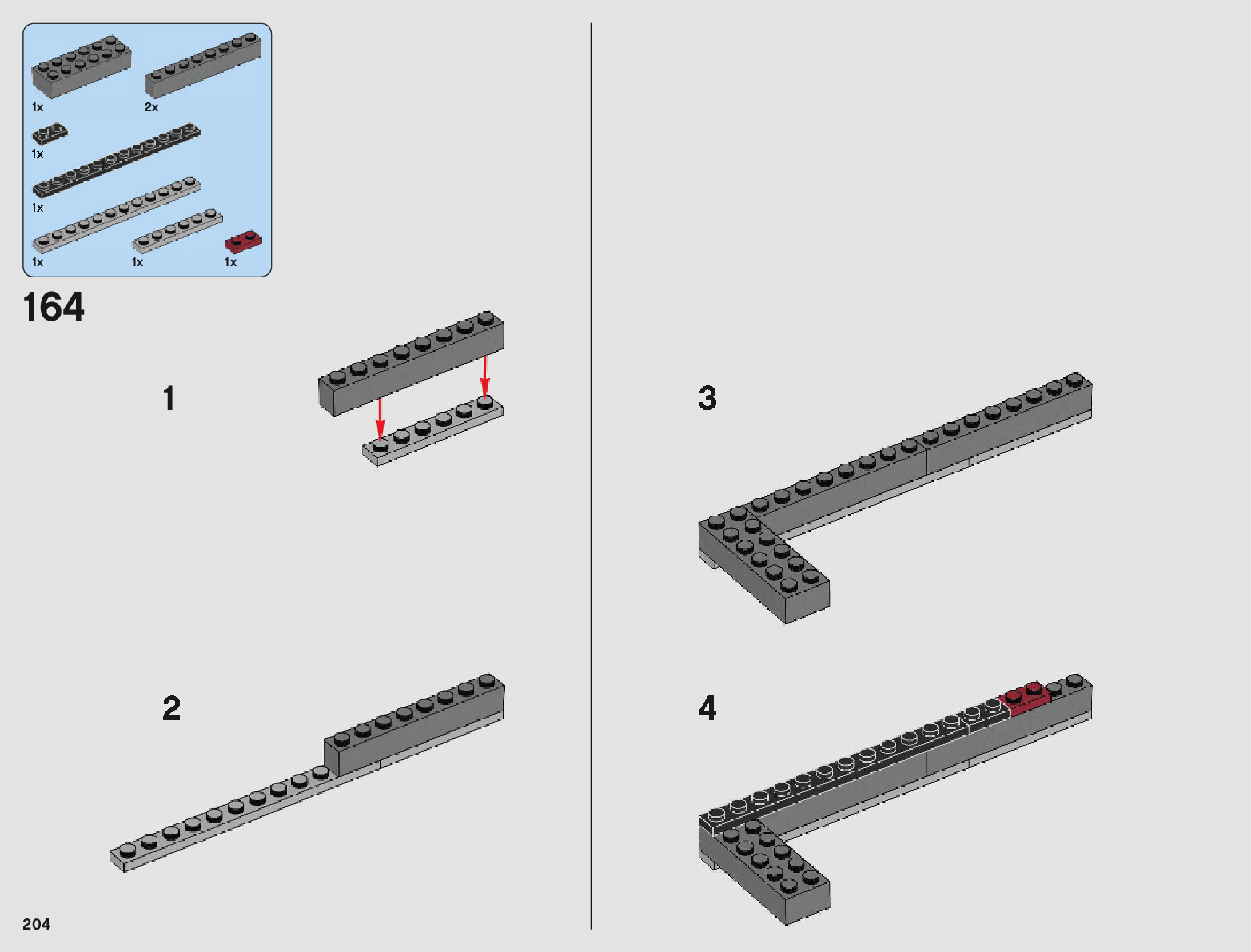 1x
2x
1x
1x
1x
1x
1x

164

1

2

3

4

204