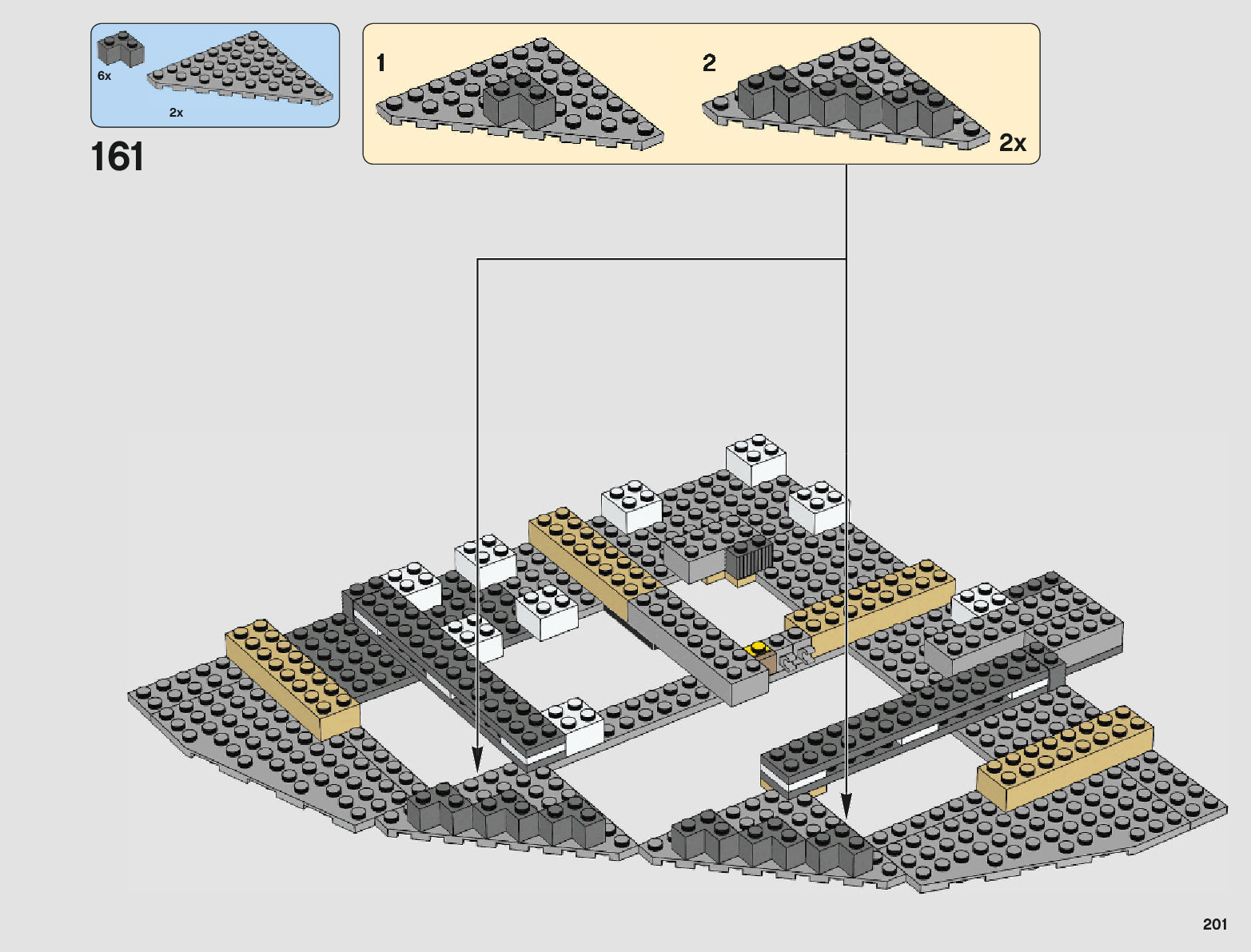 6x

2x

161

1

2

2x

201