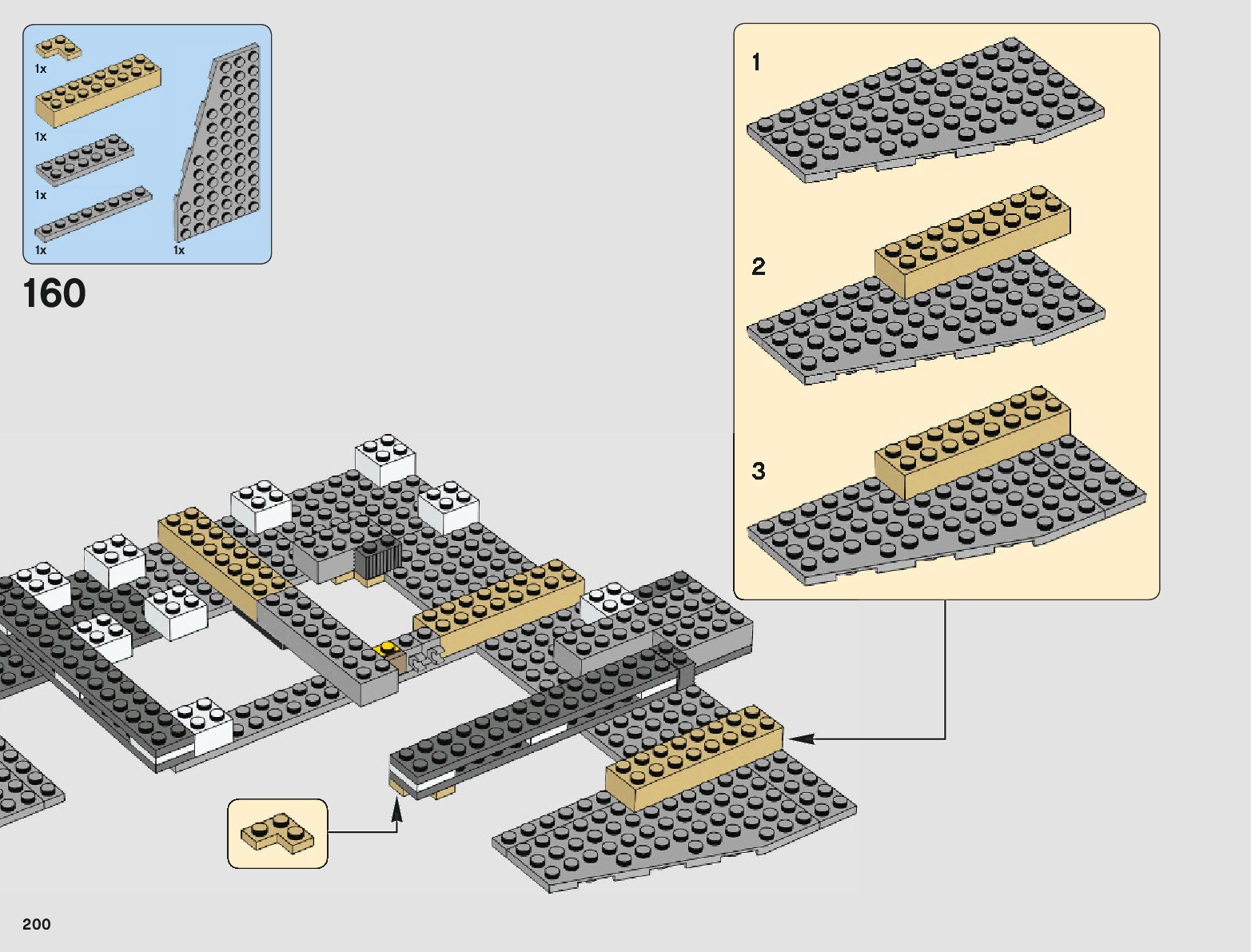 1x
1x
1x
1x
1x

160

1
2
3

200