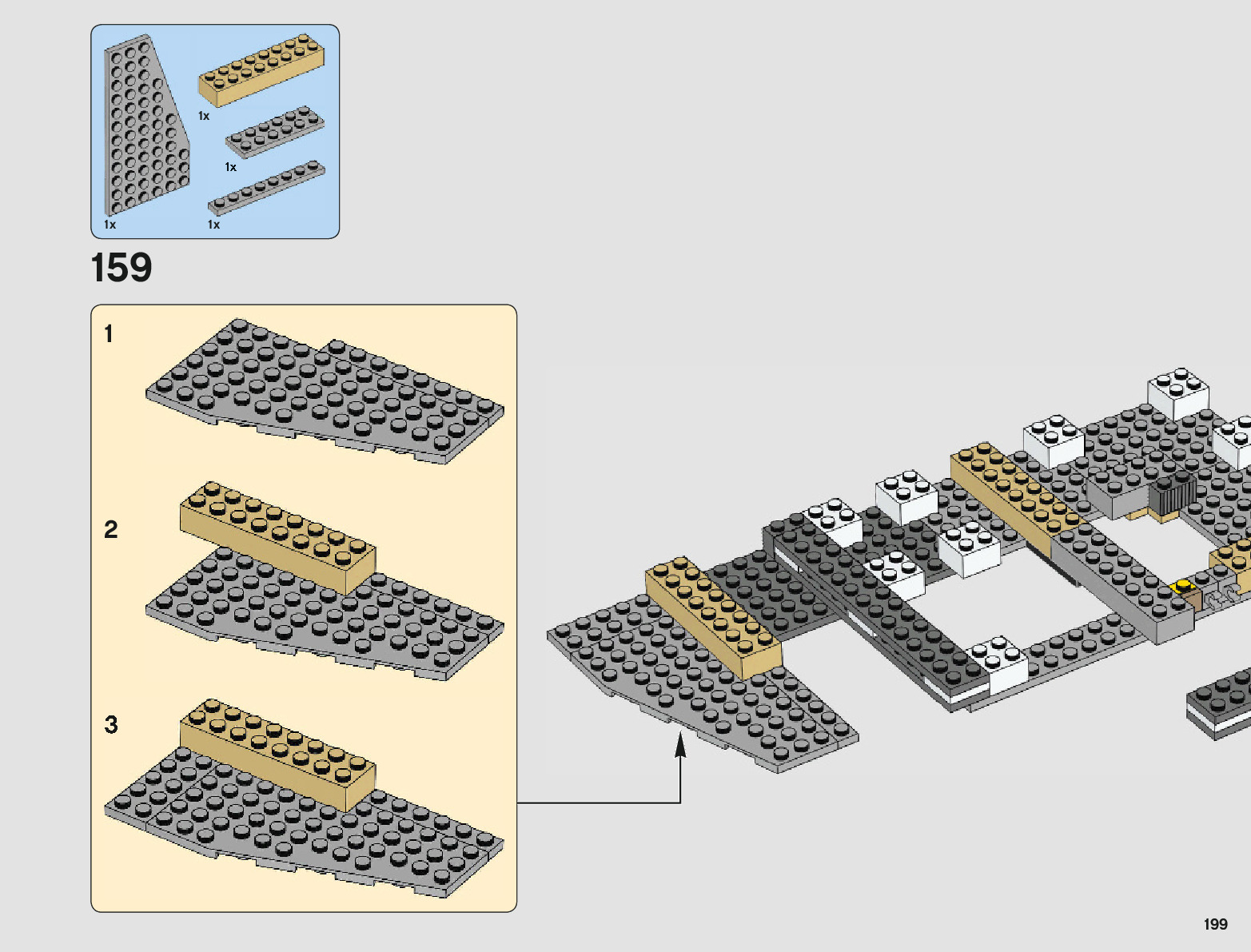 1x
1x
1x
1x

159

1

2

3

199