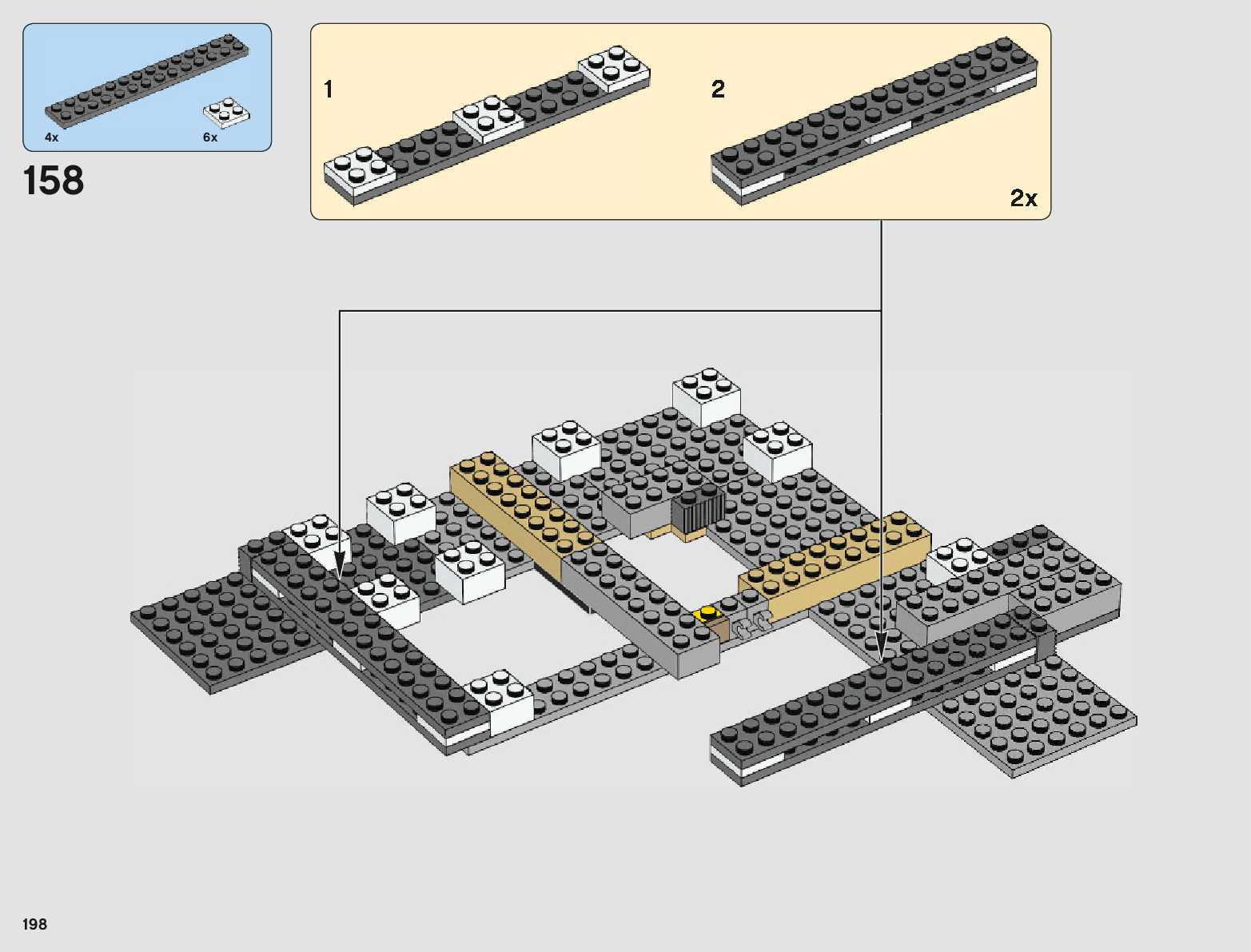 4x
6x

158

1

2

2x

198