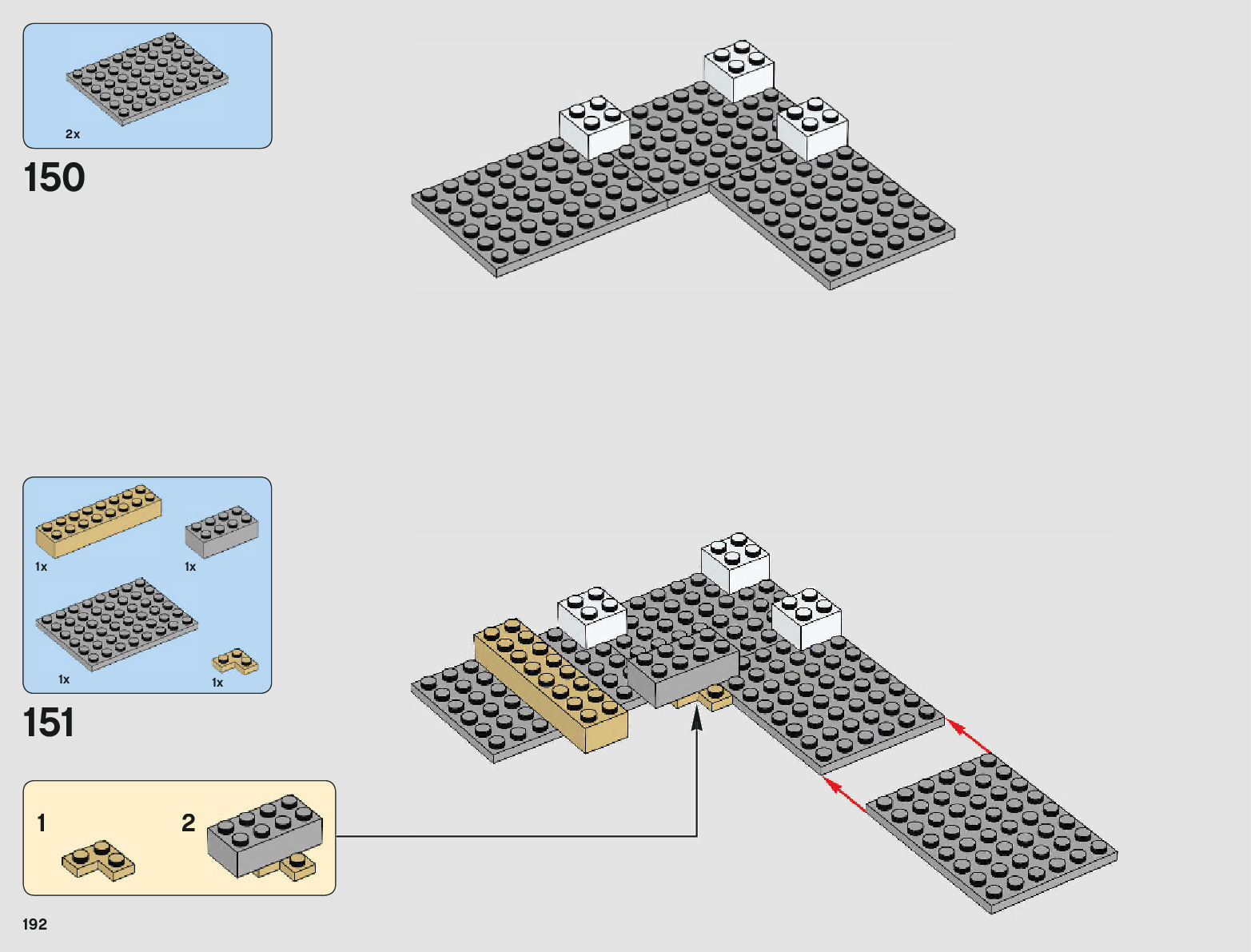 2x

150

1x

1x

1x

1x

151

1

2

192