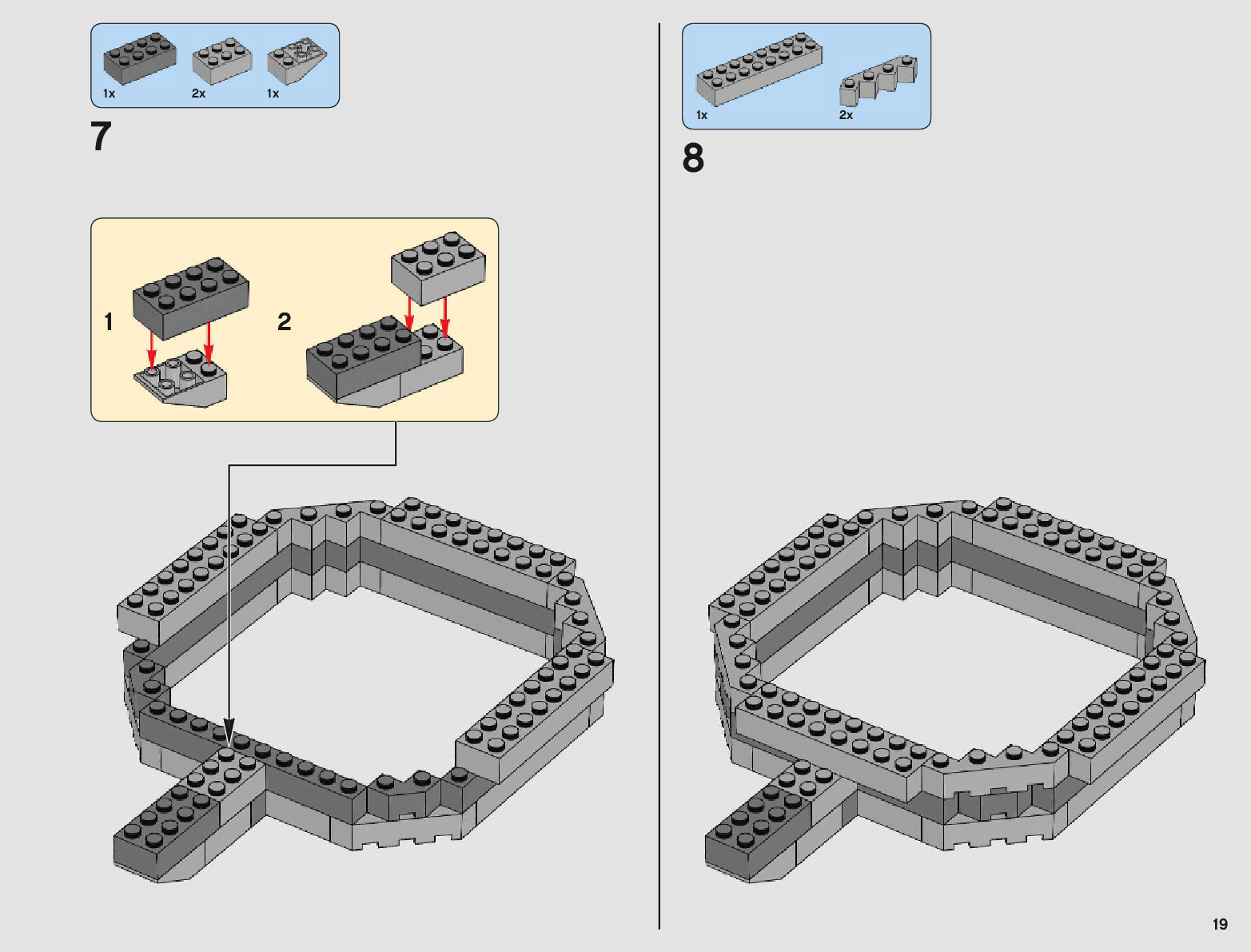 1x 2x 1x

7

1

2

1x 2x

8

19