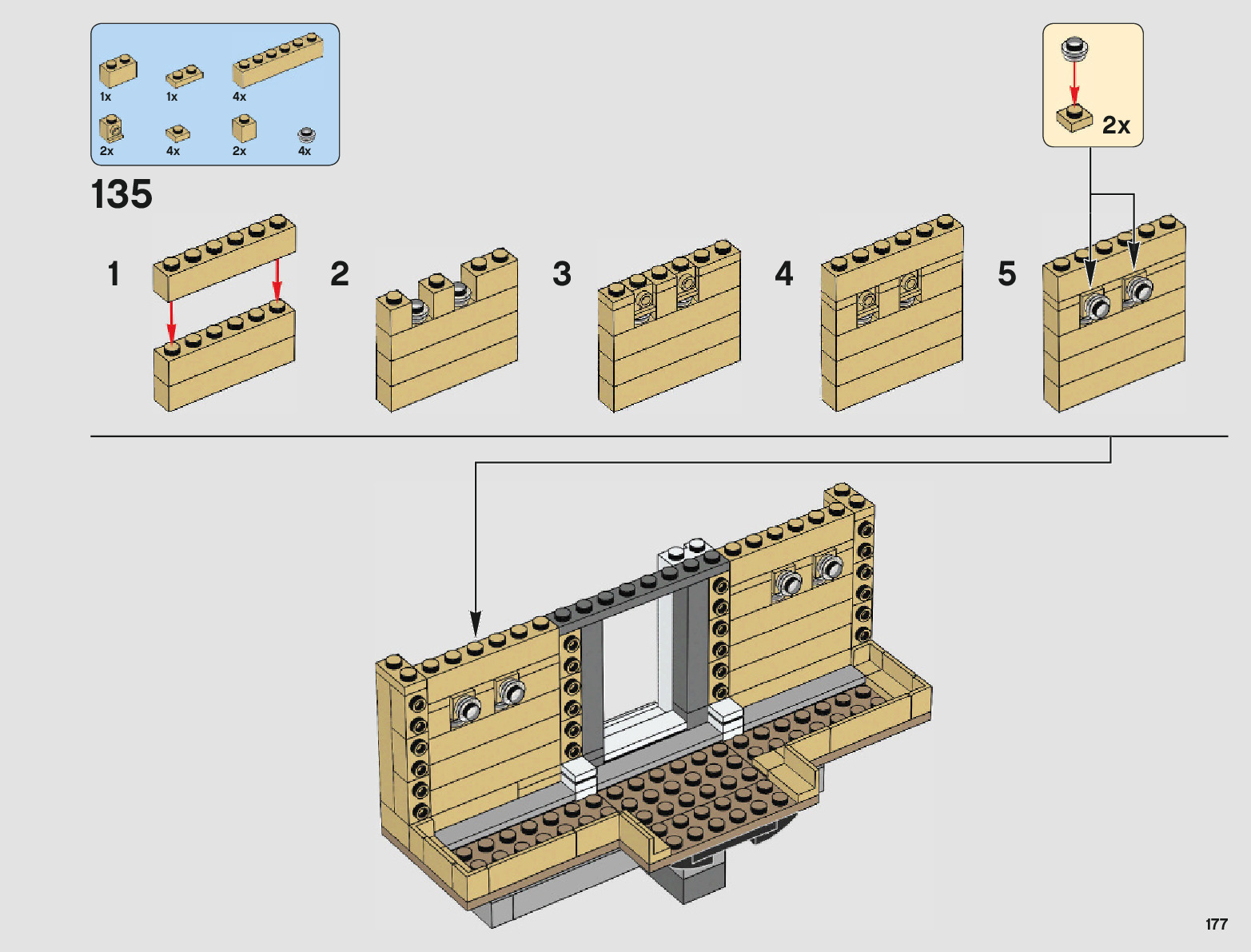 1x 1x 4x
2x 4x 2x 4x

2x

135

1

2

3

4

5

177