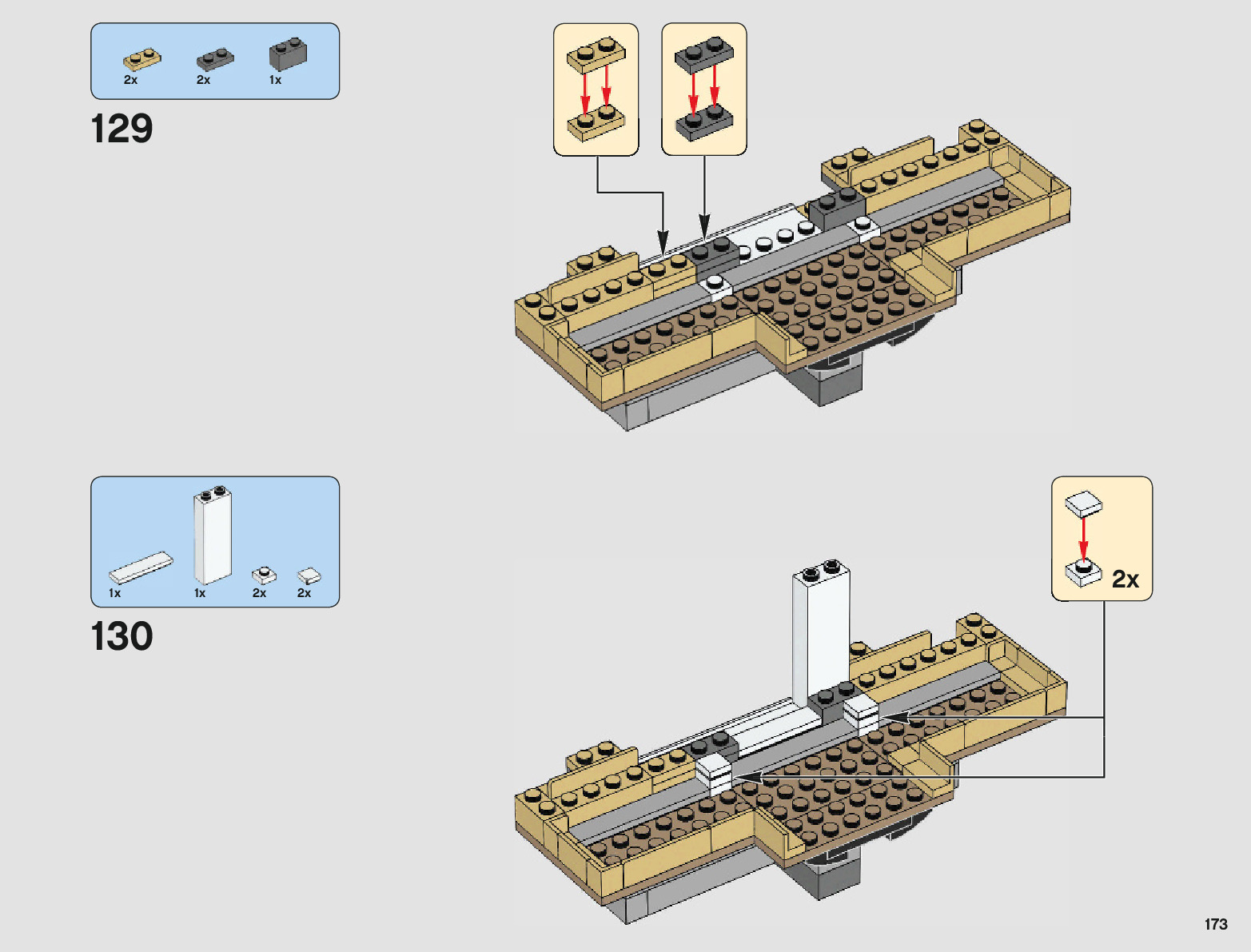 2x 2x 1x

129

1x 1x 2x 2x

130

2x

173