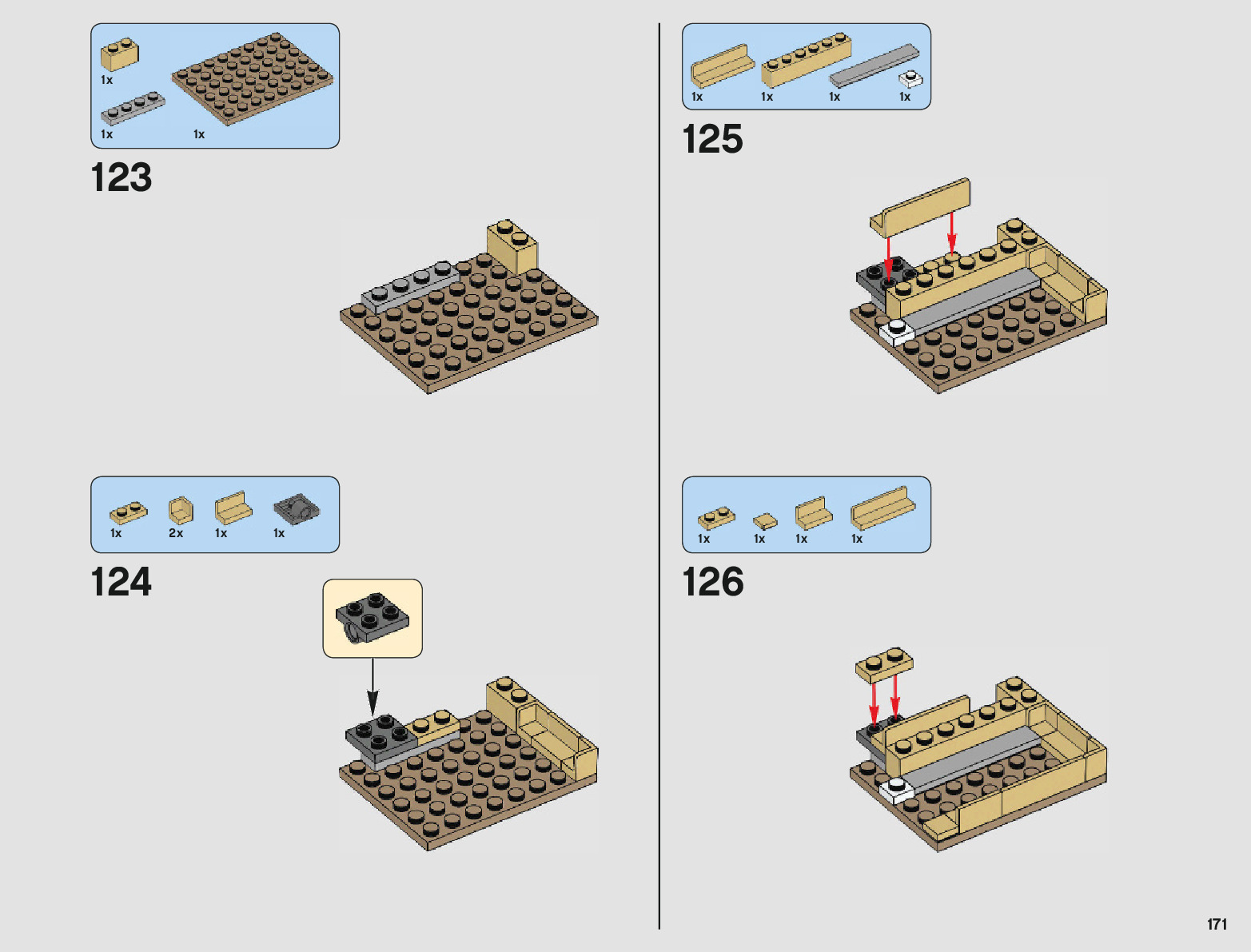 1x
1x
1x

123

1x
2x
1x
1x

124

1x
1x
1x
1x

125

1x
1x
1x
1x

126

171