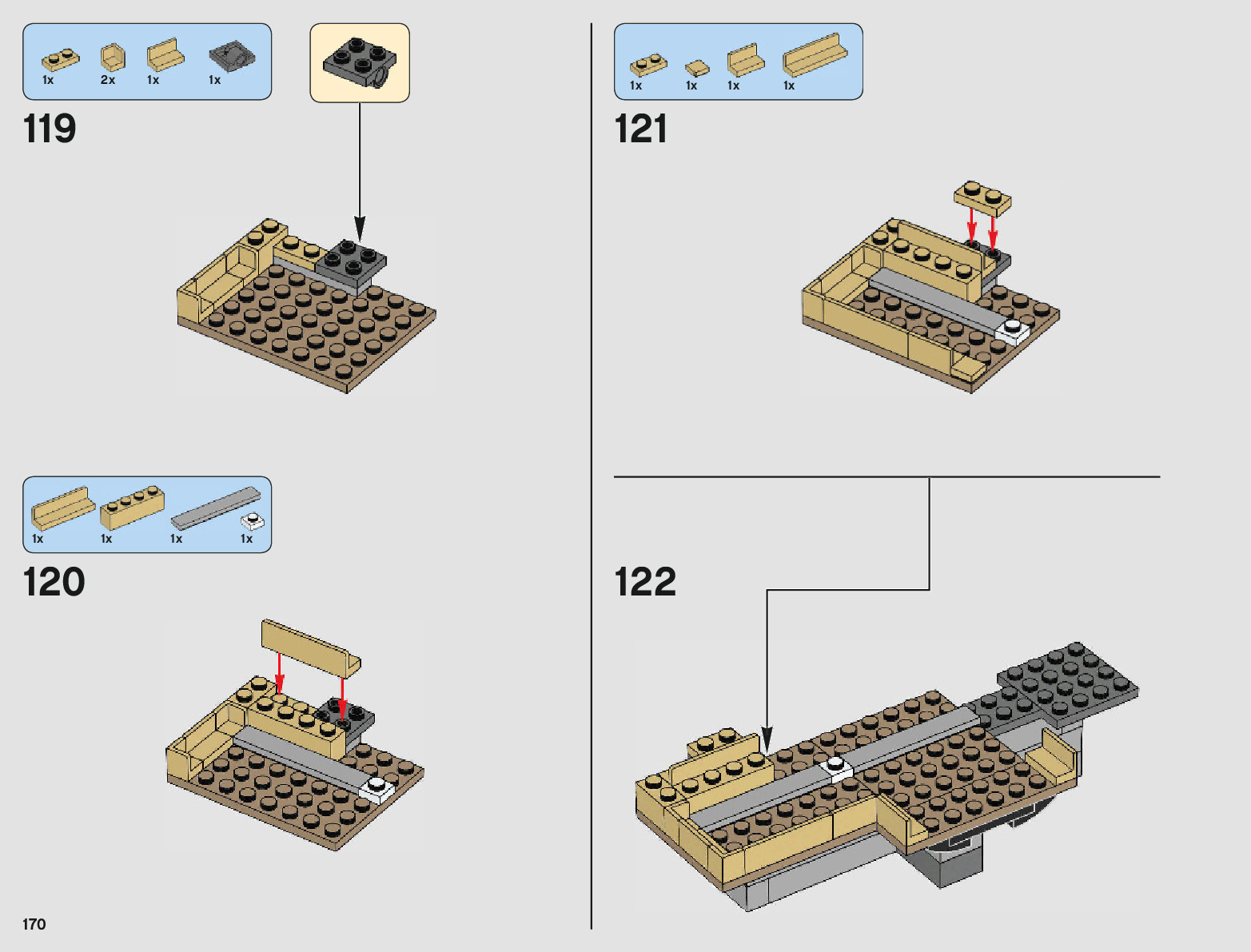 1x 2x 1x 1x

119

1x 1x 1x 1x

120

1x 1x 1x 1x

121

122

170