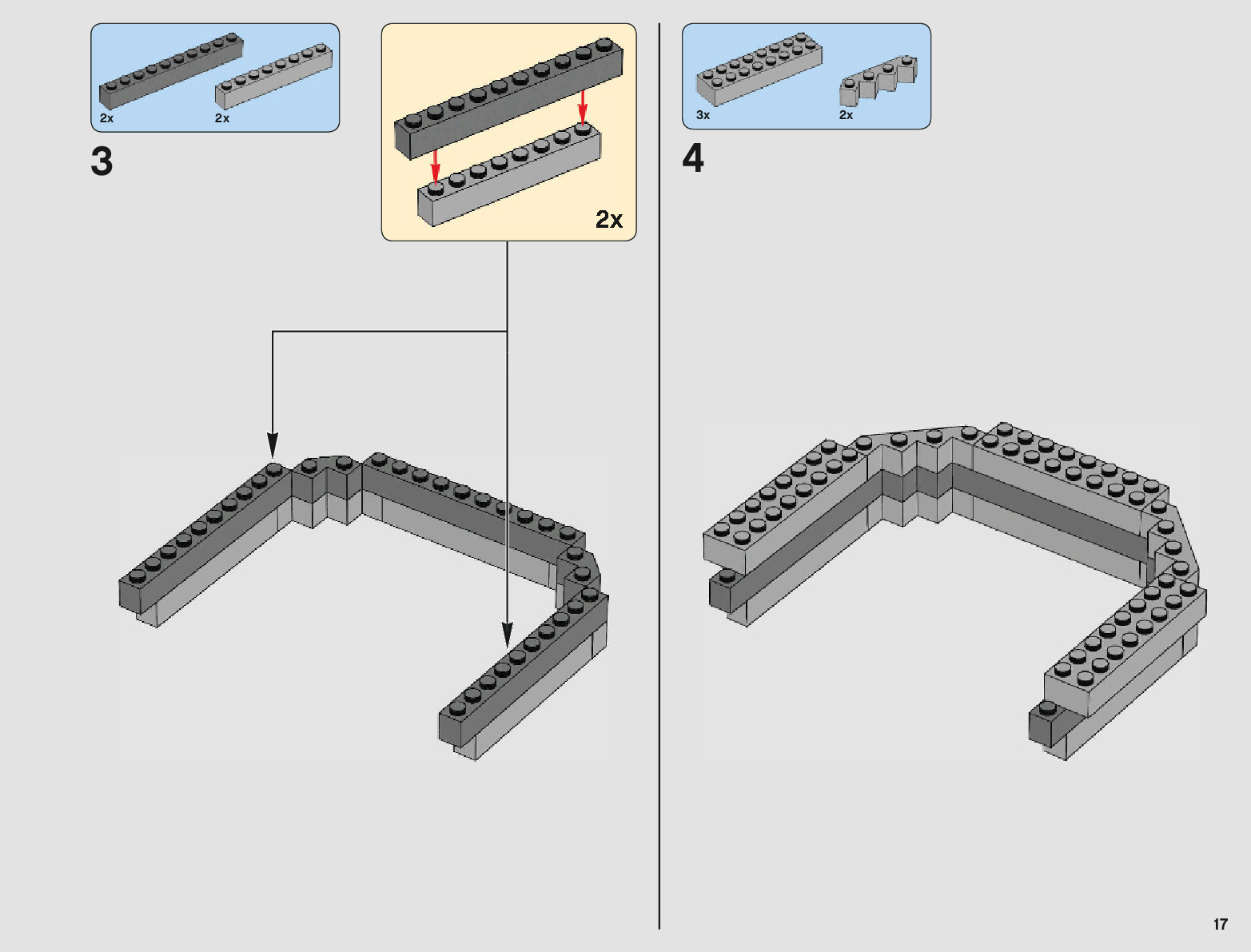 2x
2x

3

2x

3x
2x

4

17