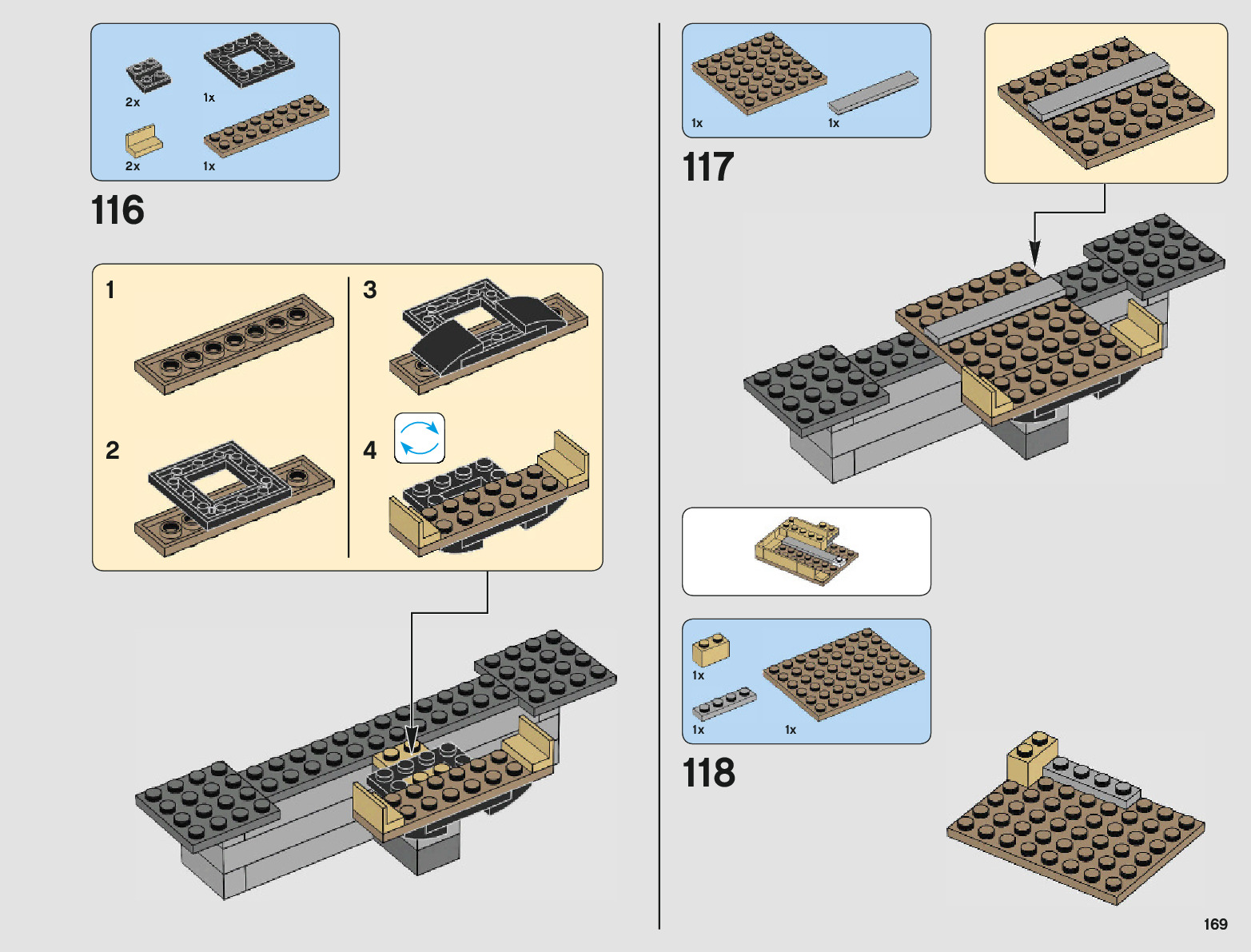 2x
1x
2x
1x

116

1
2
3
4

1x
1x

117

1x
1x
1x

118

169