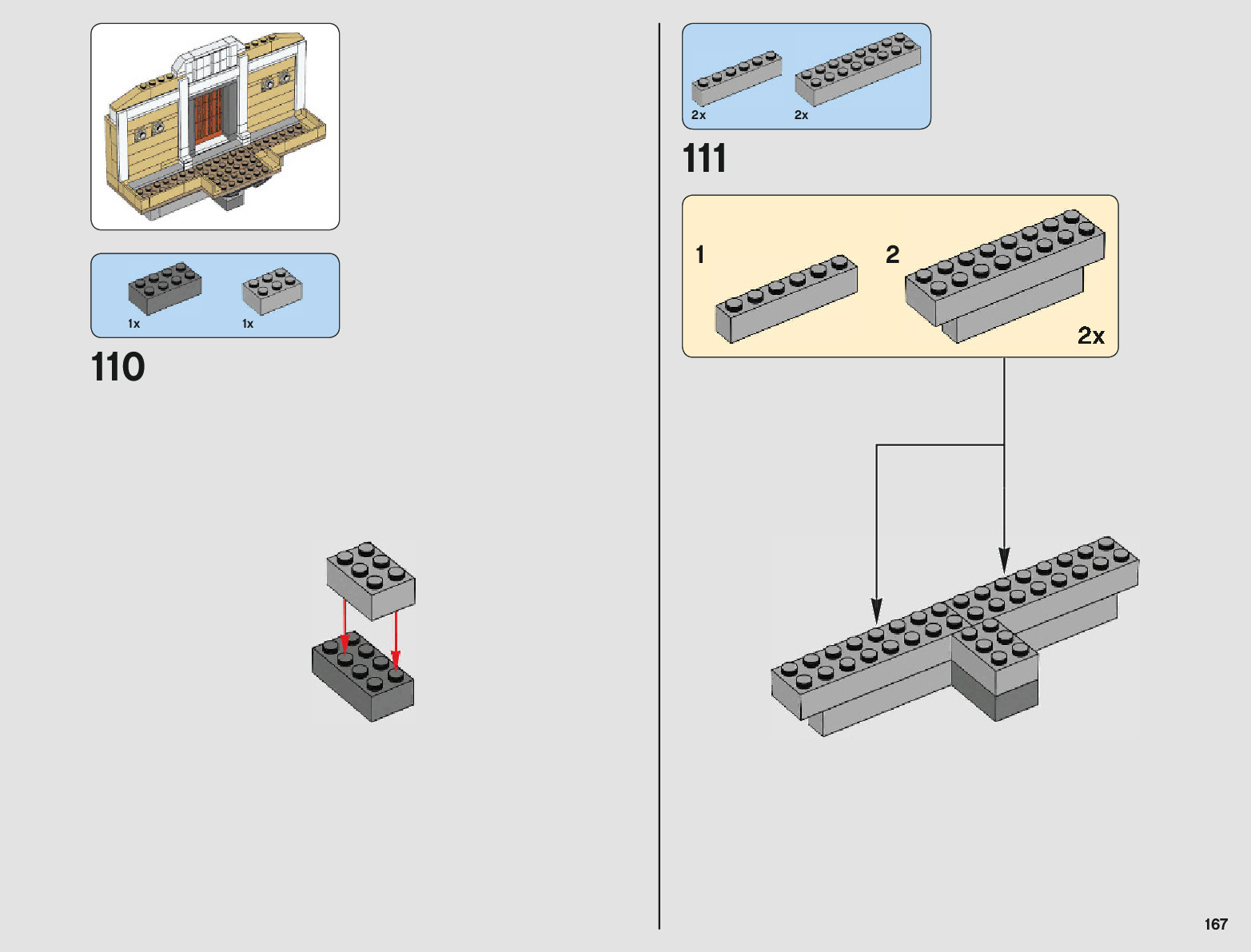 1x 1x

110

2x 2x

111

1 2

2x

167