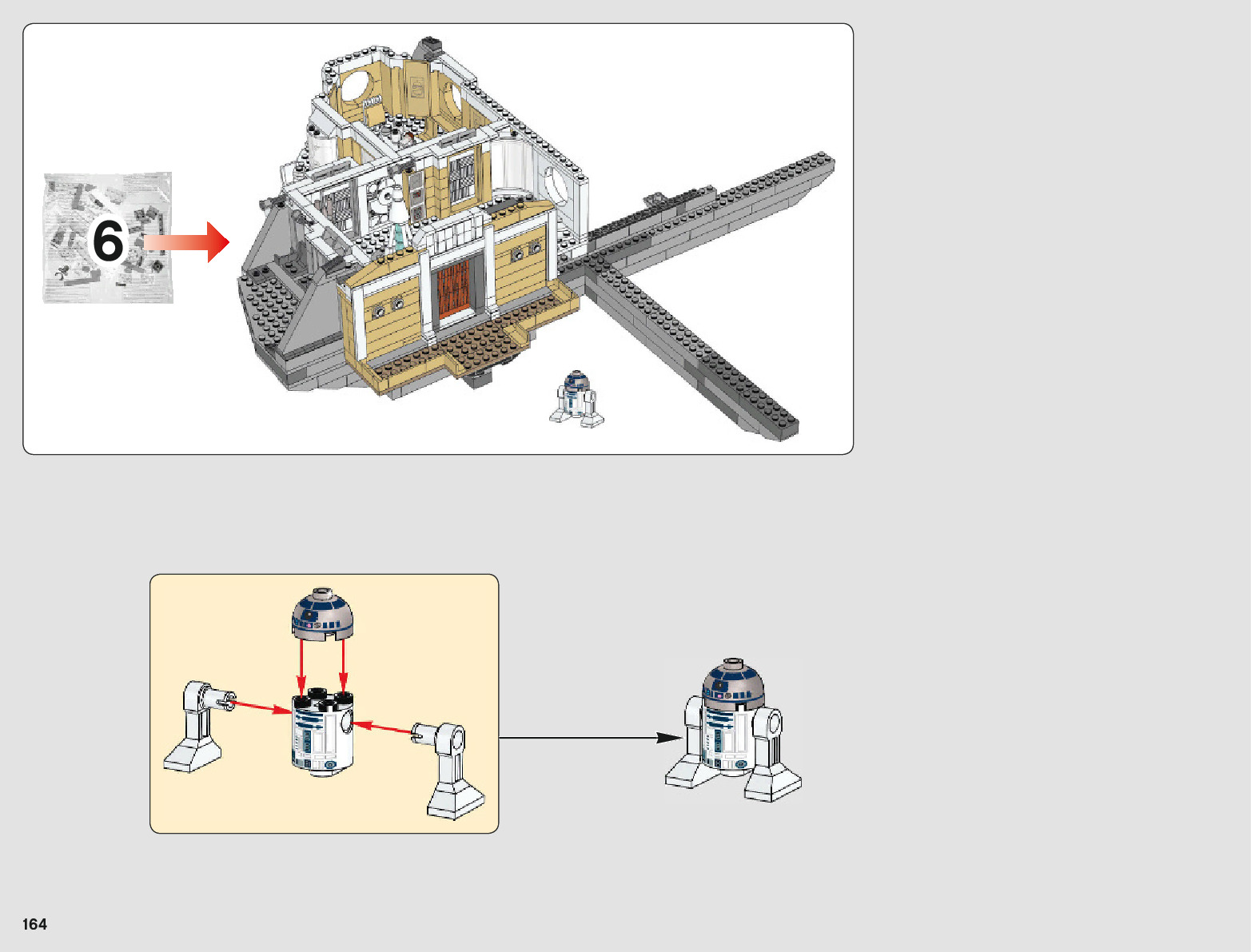 6

164