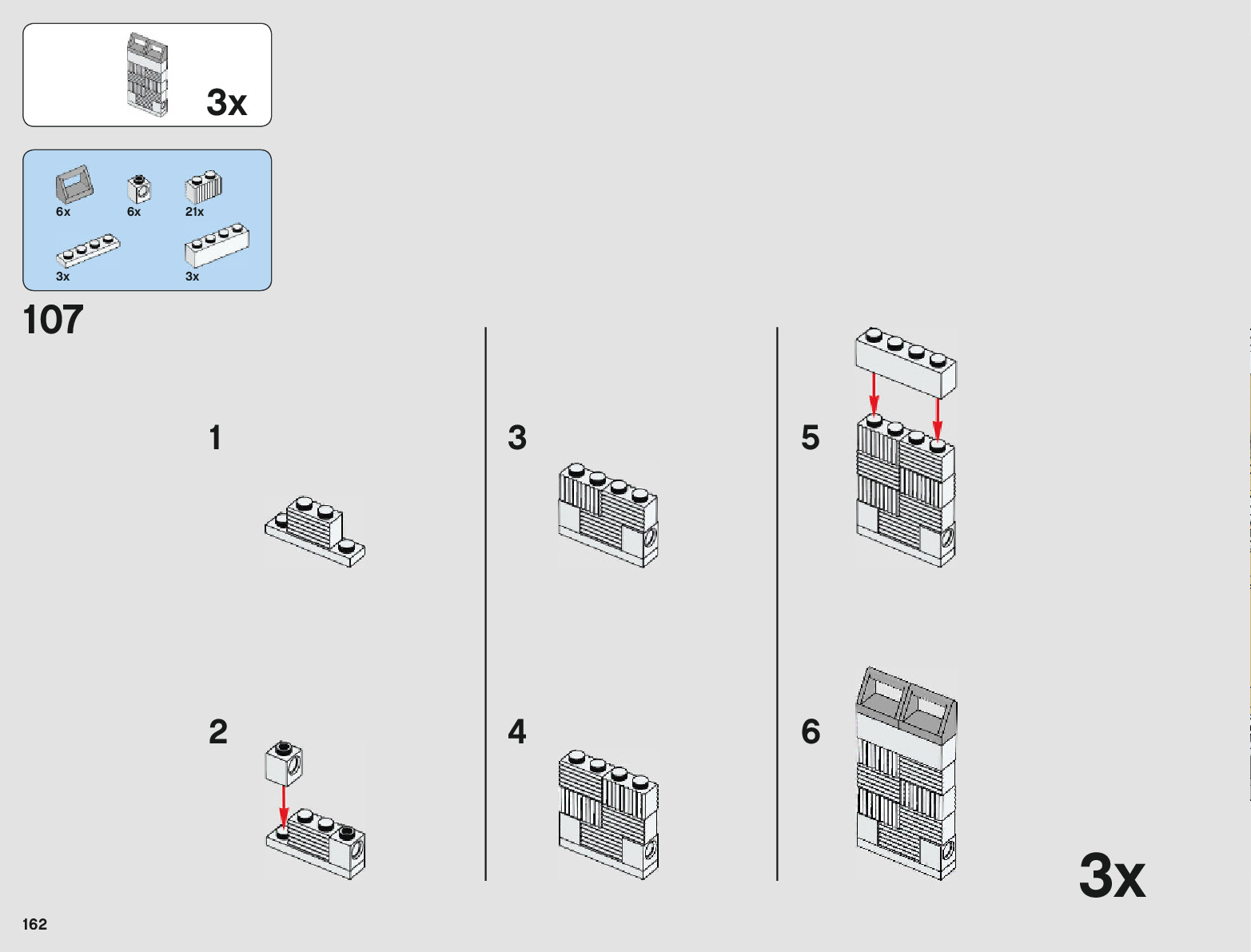 3x

6x
6x
21x
3x
3x

107

1

2

3

4

5

6

3x

162