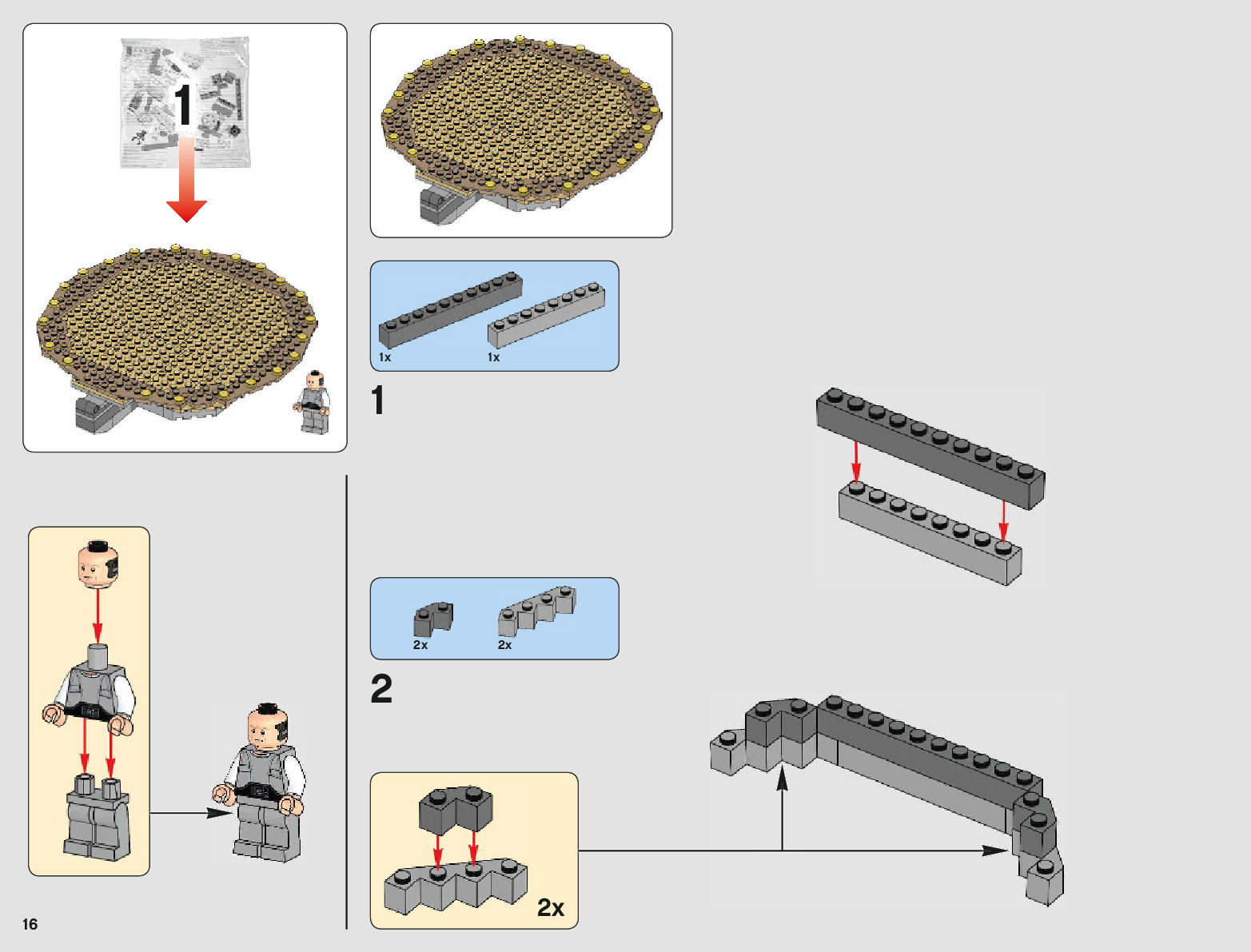 1

1x

1x

1

2x

2x

2

2x

16