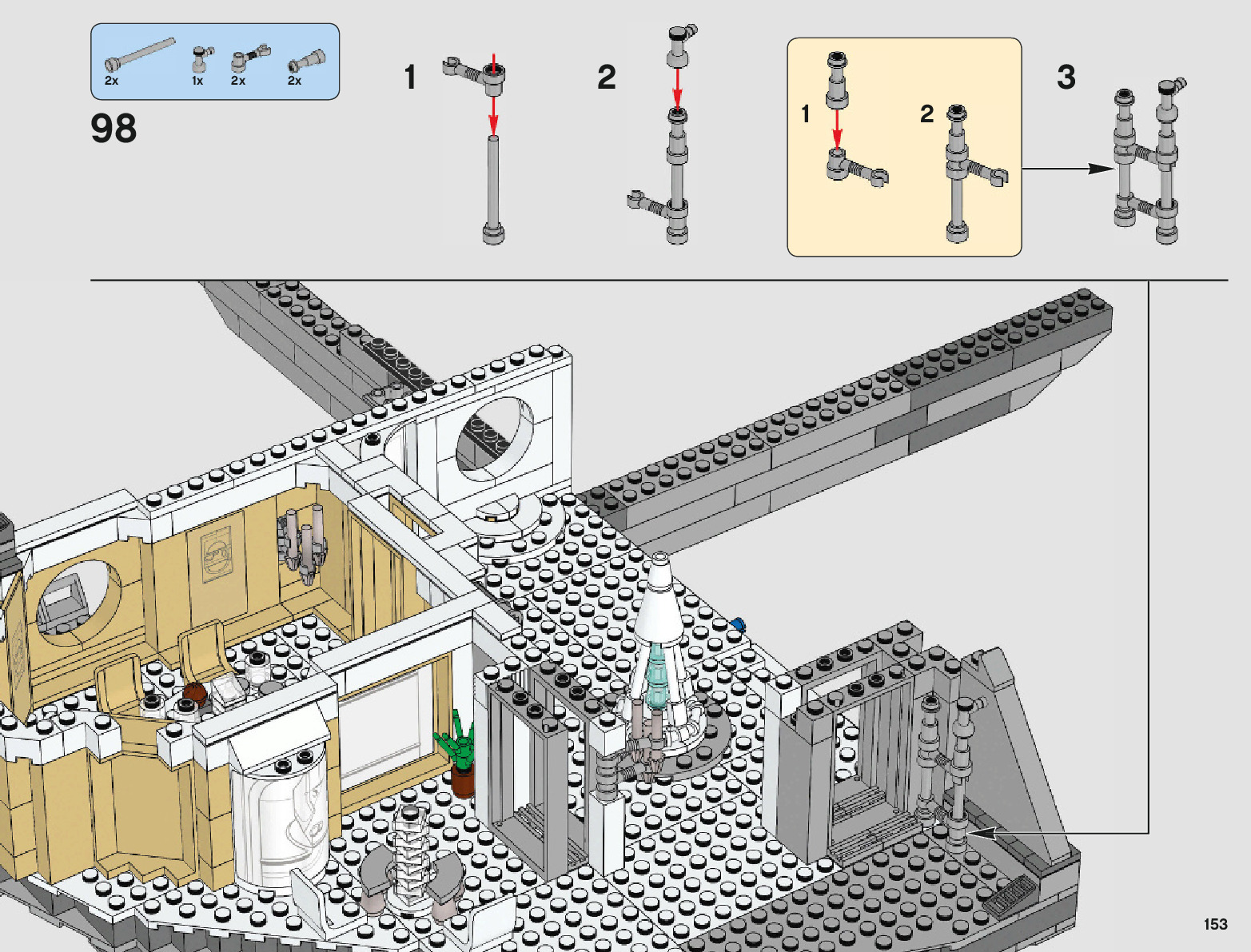 2x 1x 2x 2x

98

1

2

1

2

3

153