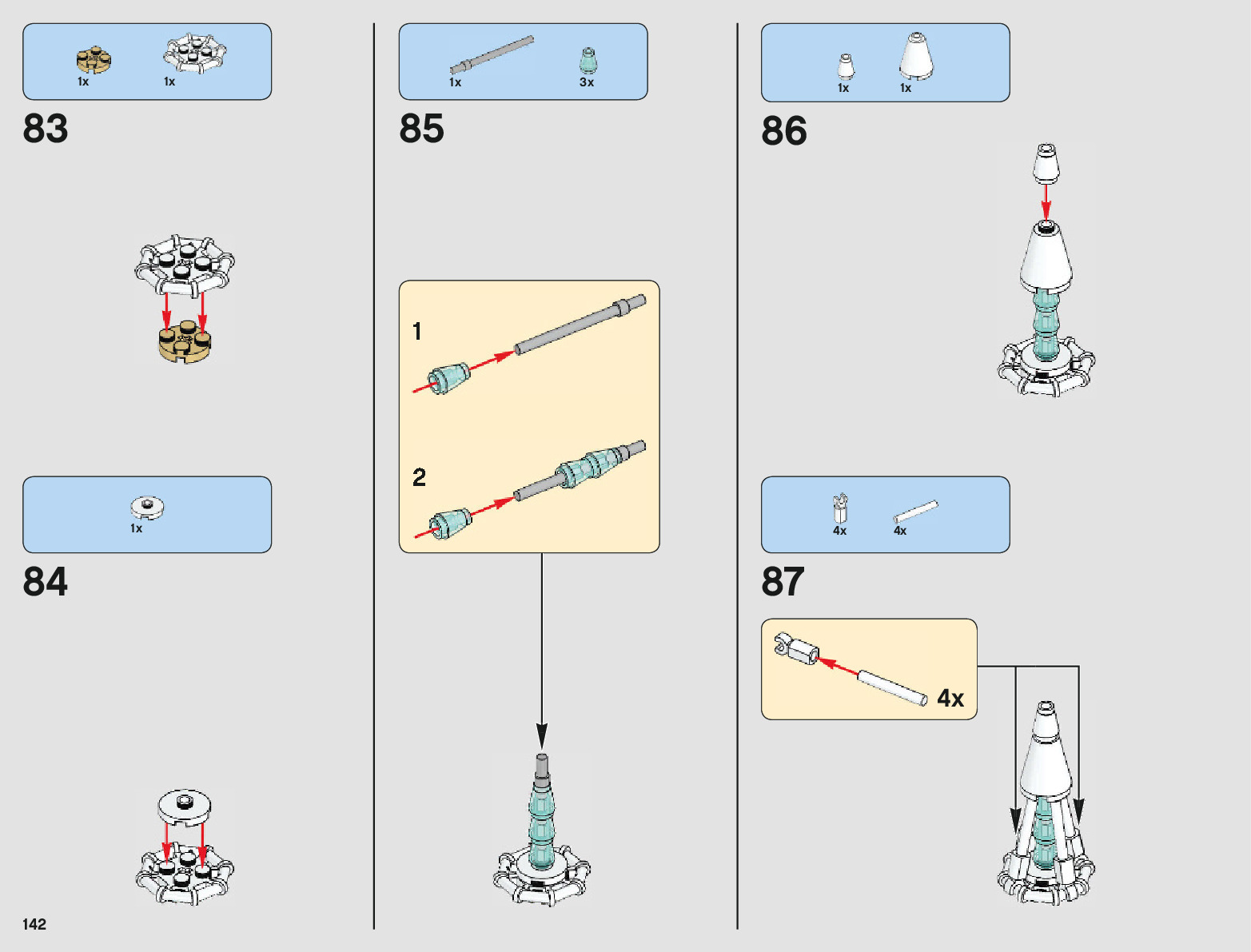 1x 1x

83

1x

84

142

1x 3x

85

1

2

1x 1x

86

4x 4x

87

4x