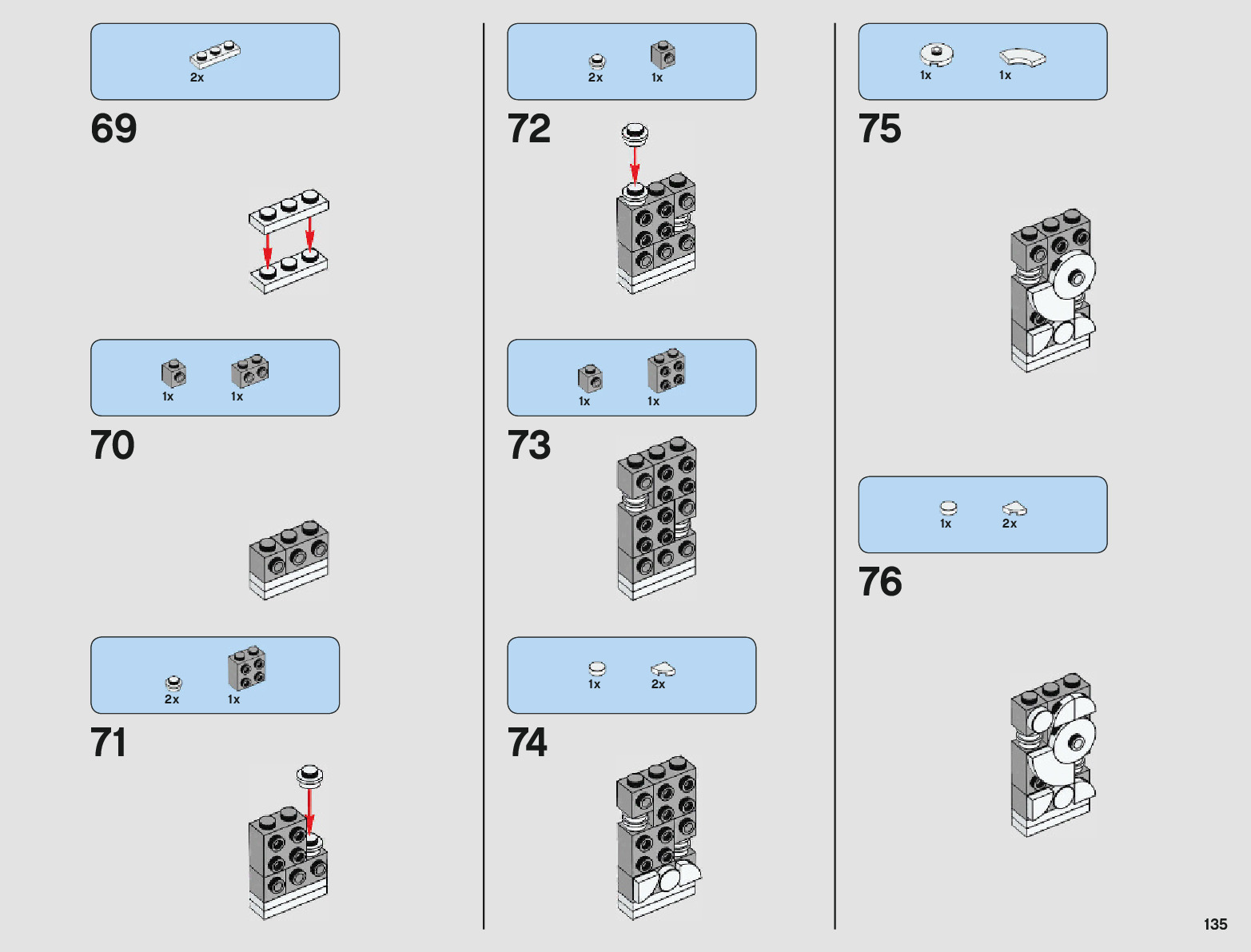 2x

69

1x 1x

70

2x 1x

71

2x 1x

72

1x 1x

73

1x 2x

74

1x 1x

75

1x 2x

76

135