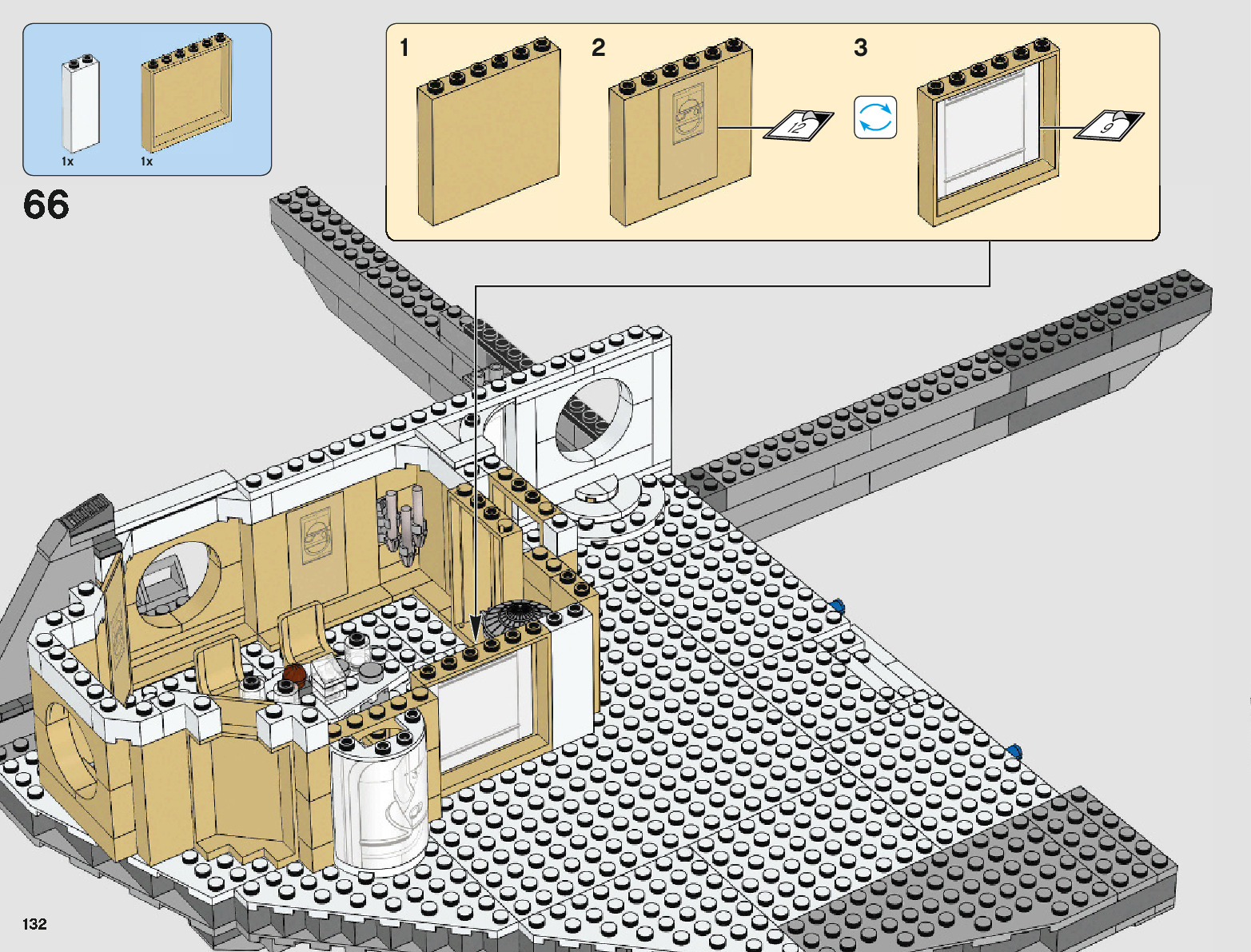 1x
1x

66

1

2

12

3

9

132