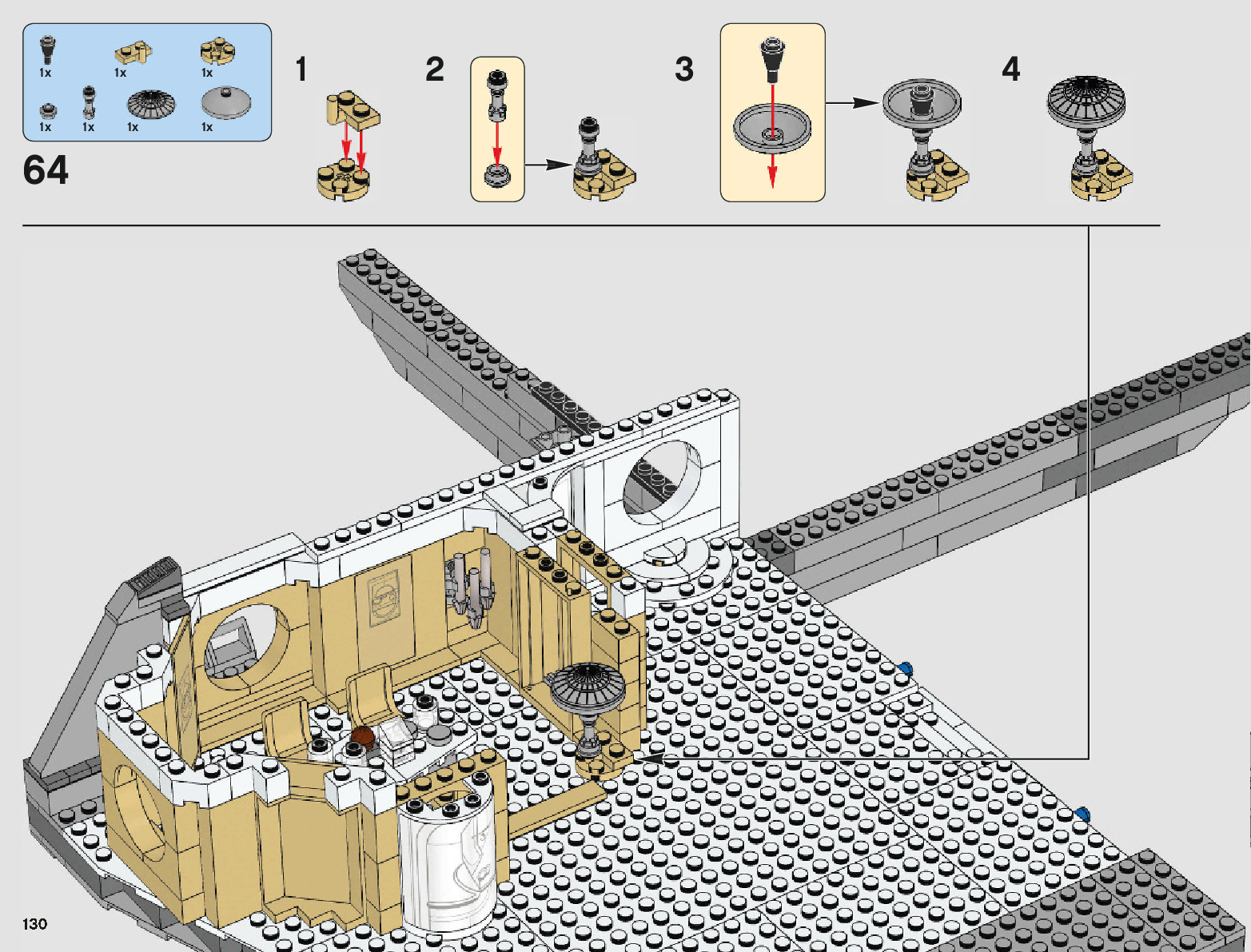 1x 1x 1x
1x 1x 1x 1x

64

1

2

3

4

130