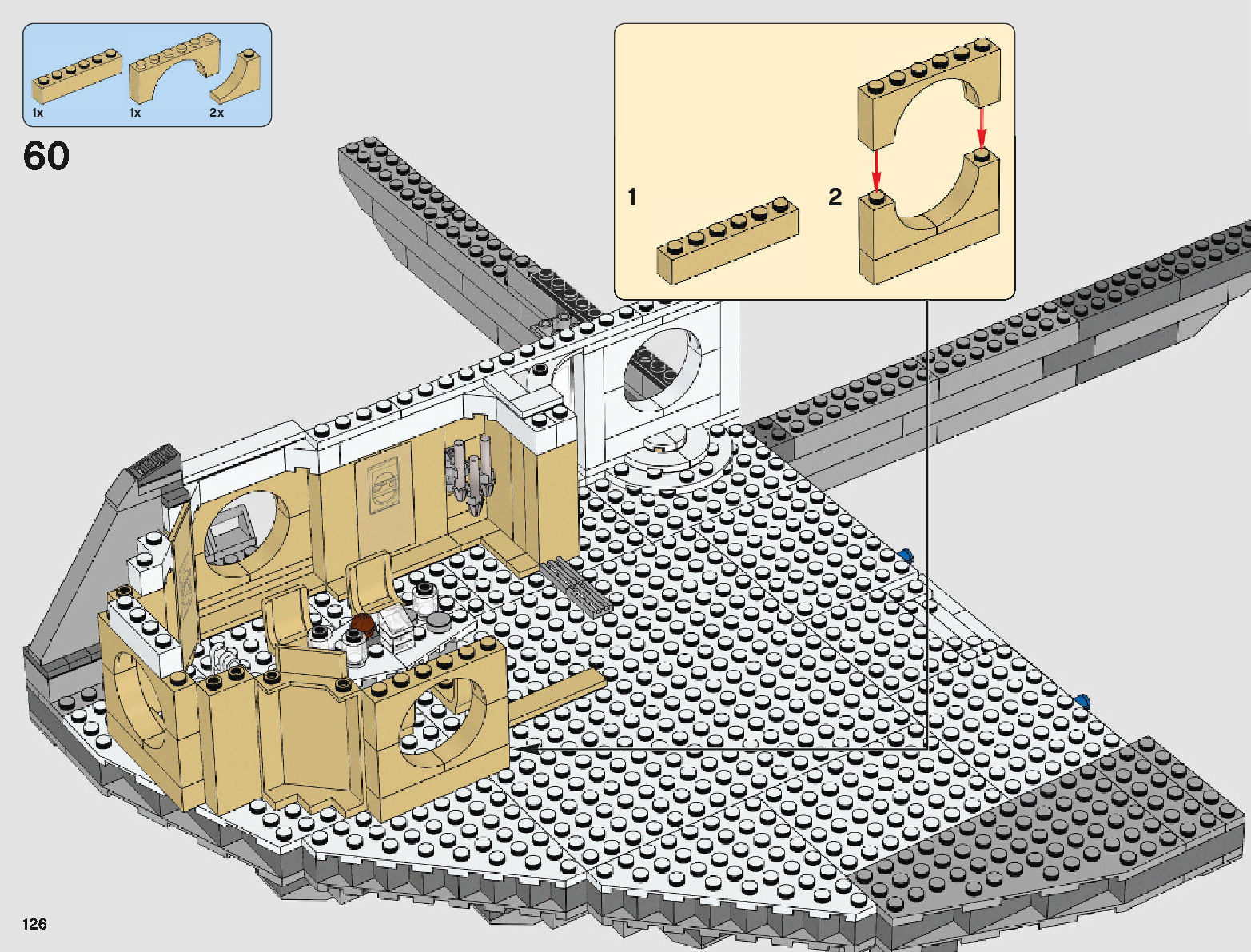 1x 1x 2x

60

1

2

126