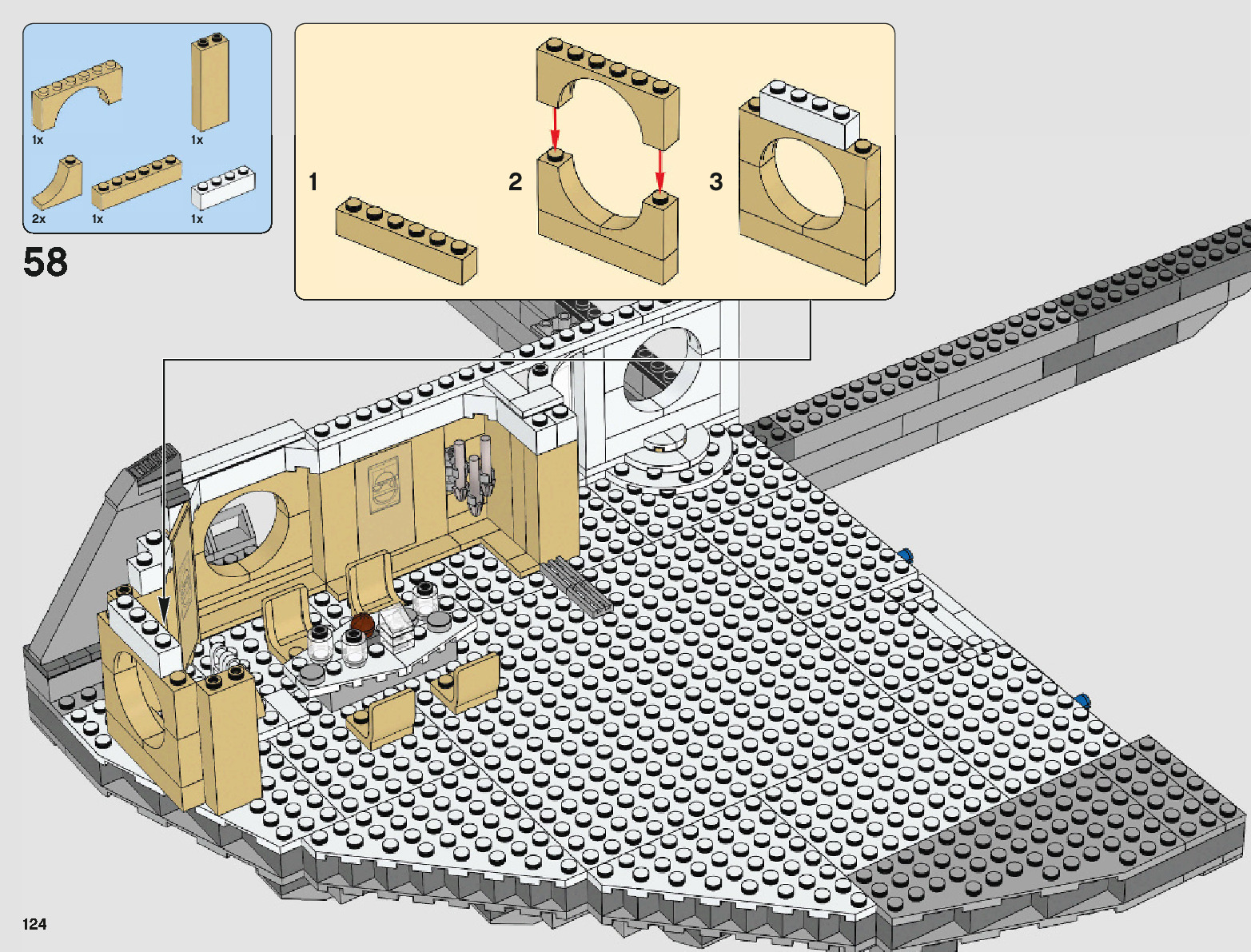 1x
1x
2x
1x
1x
58
1
2
3
124