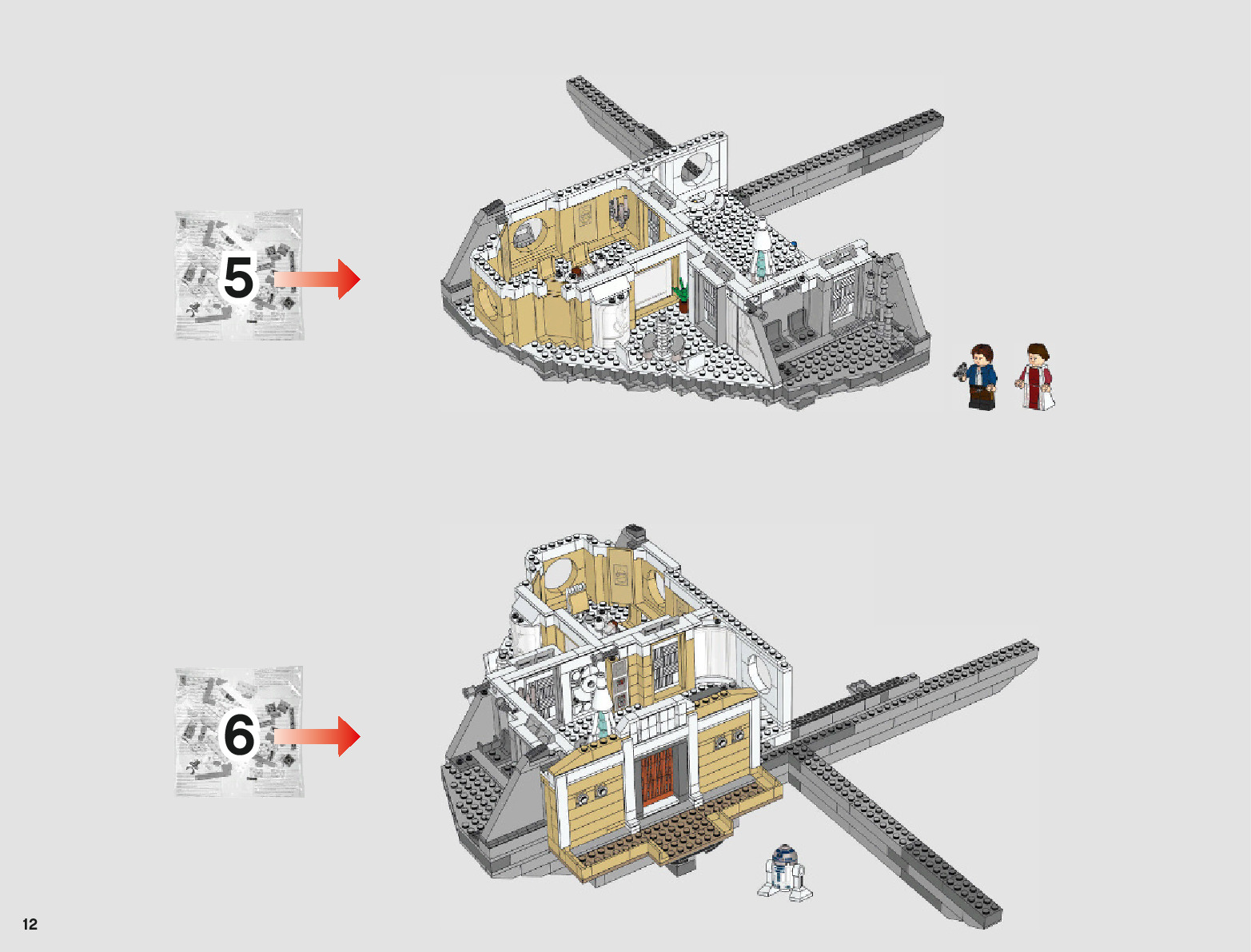 5

6

12