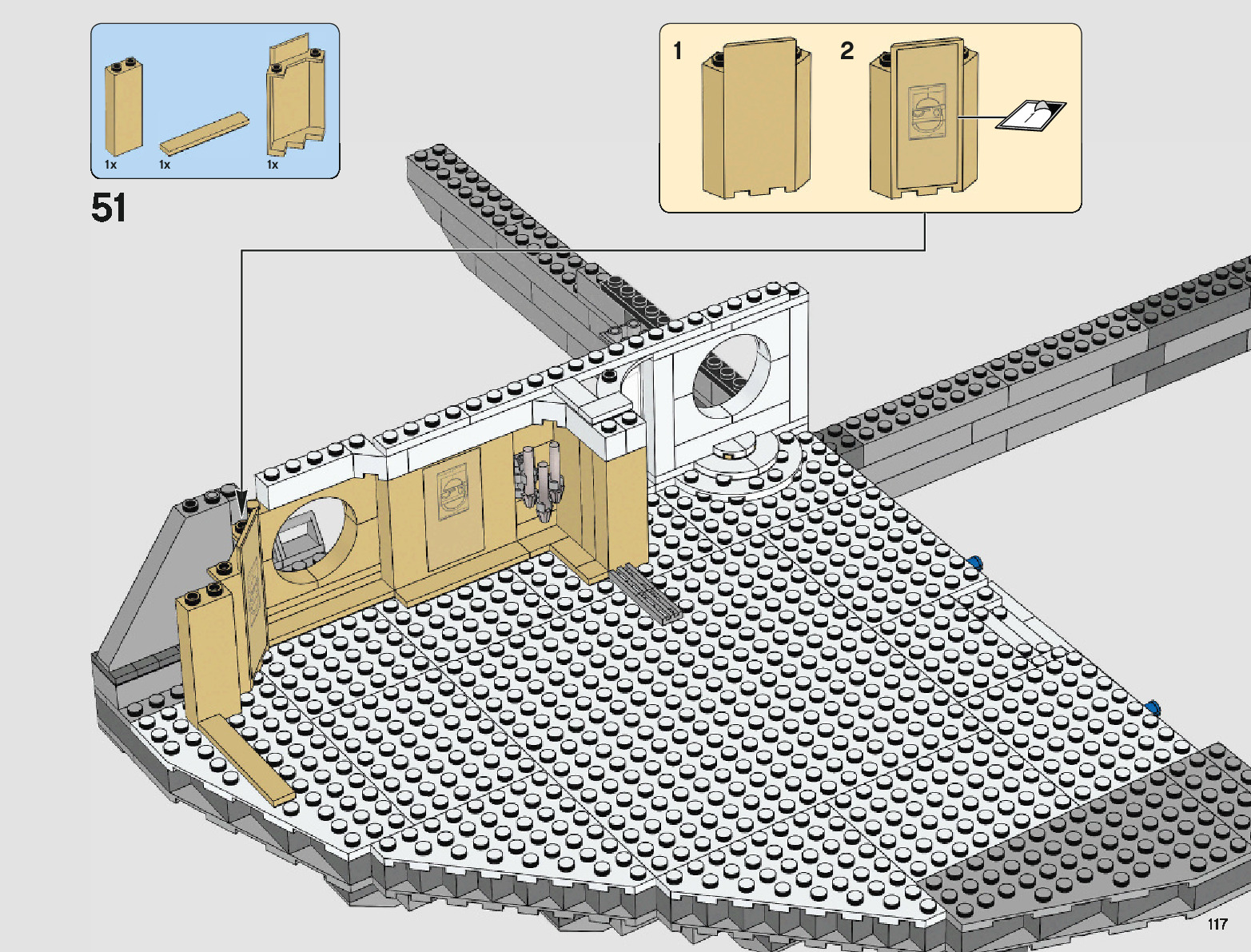 1x 1x 1x

51

1 2

117