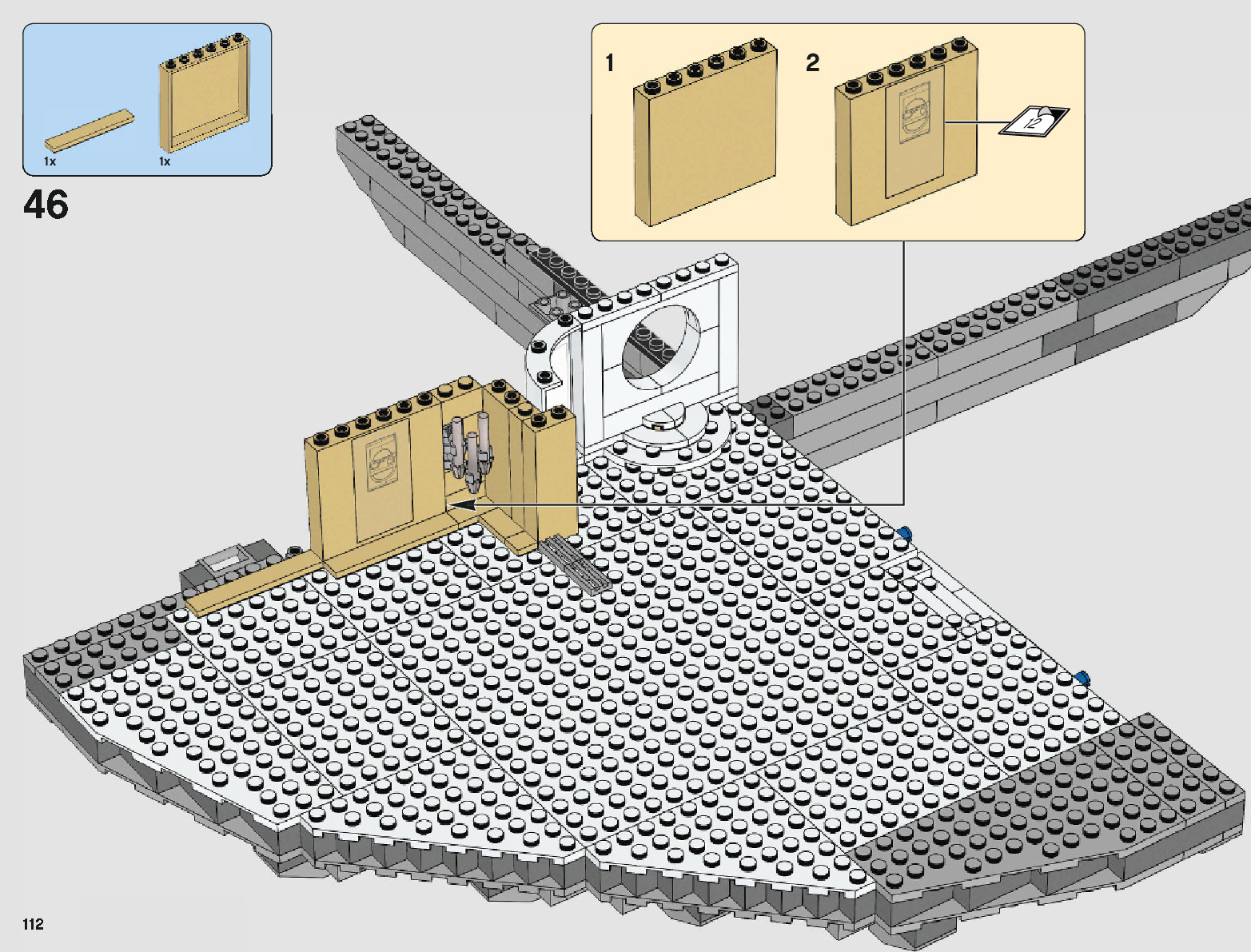 1x
1x
46
1
2
12
112