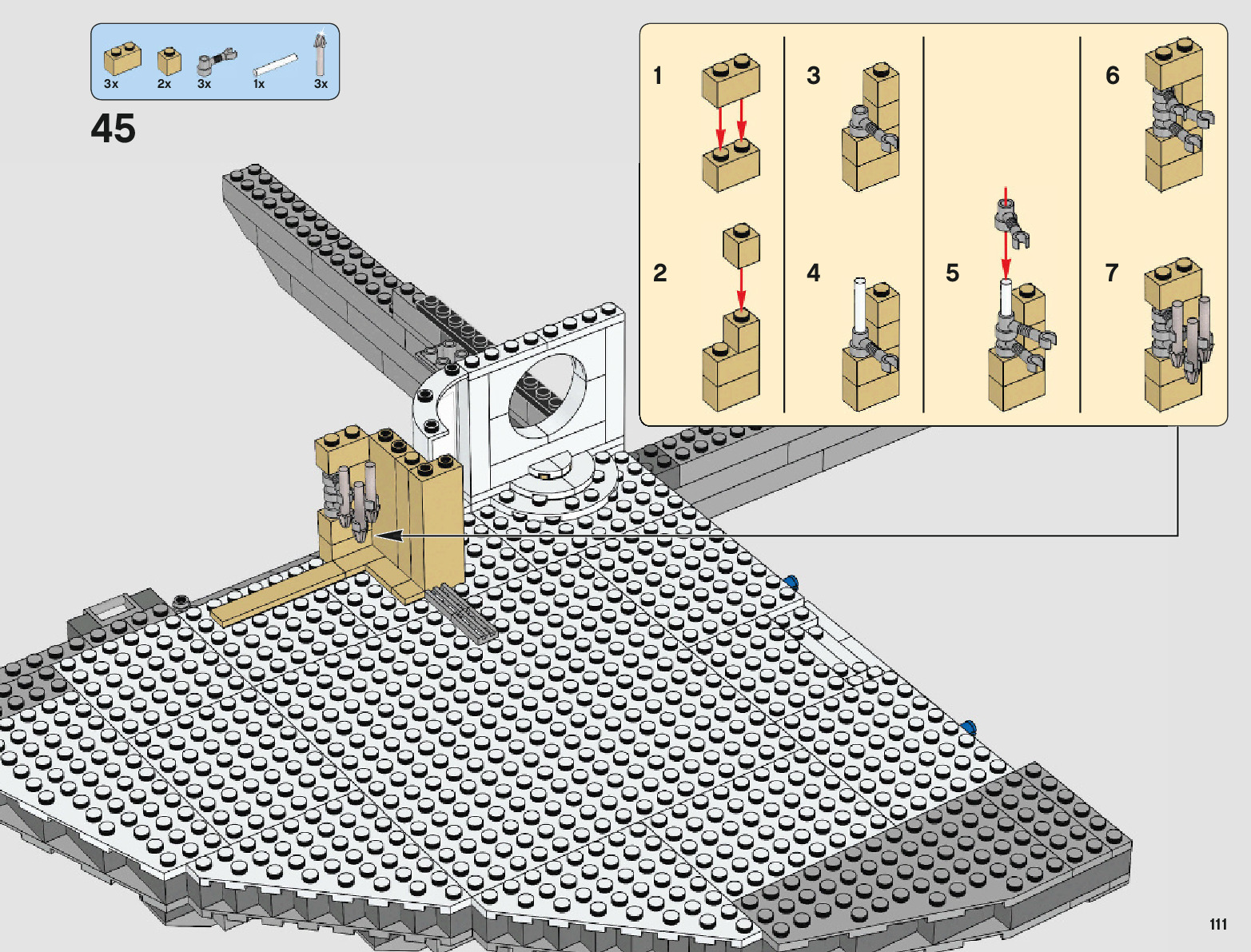 3x 2x 3x 1x 3x

45

1

2

3

4

5

6

7

111