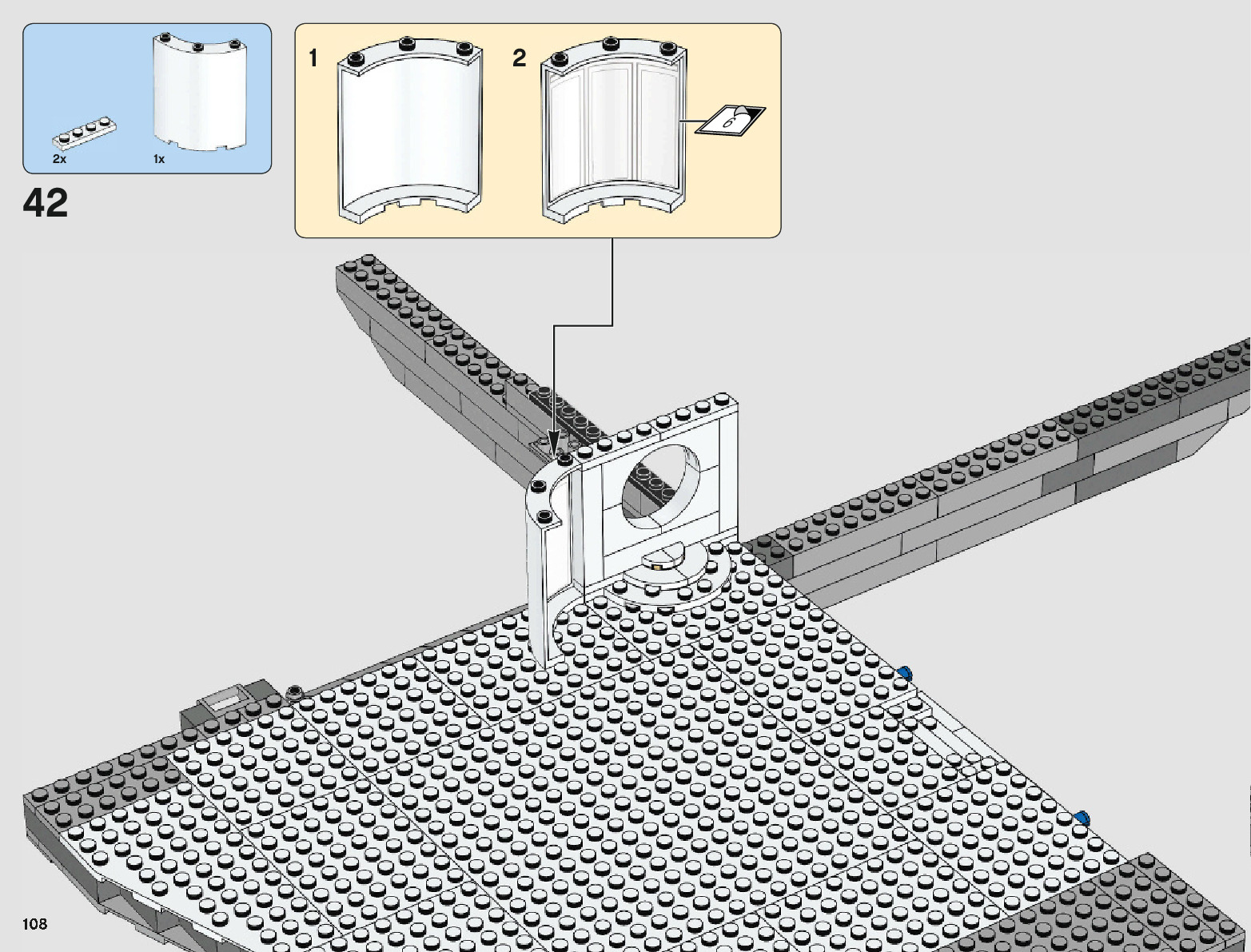 2x
1x
42
1
2
6
108