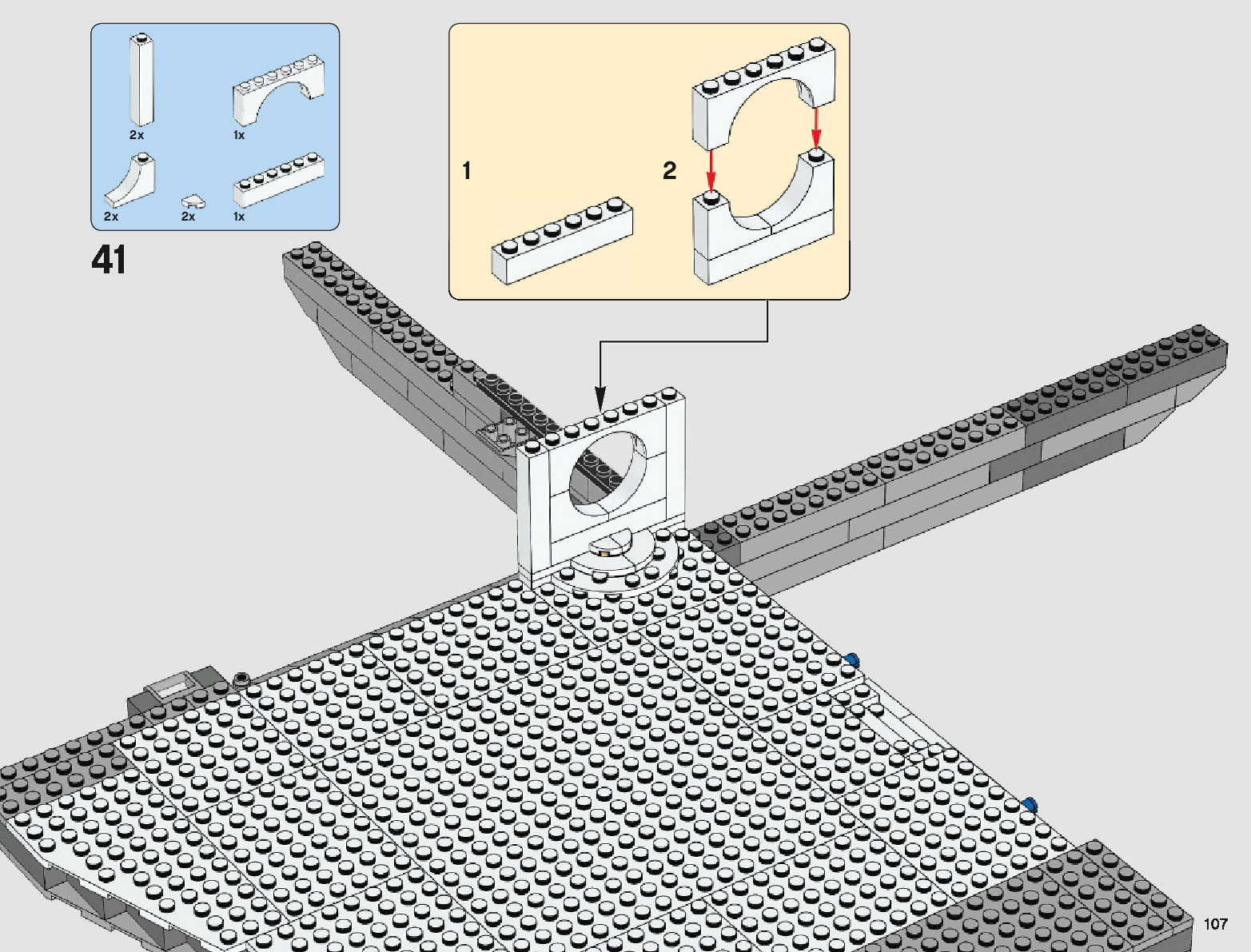 2x
1x
2x
2x
1x

41

1
2

107