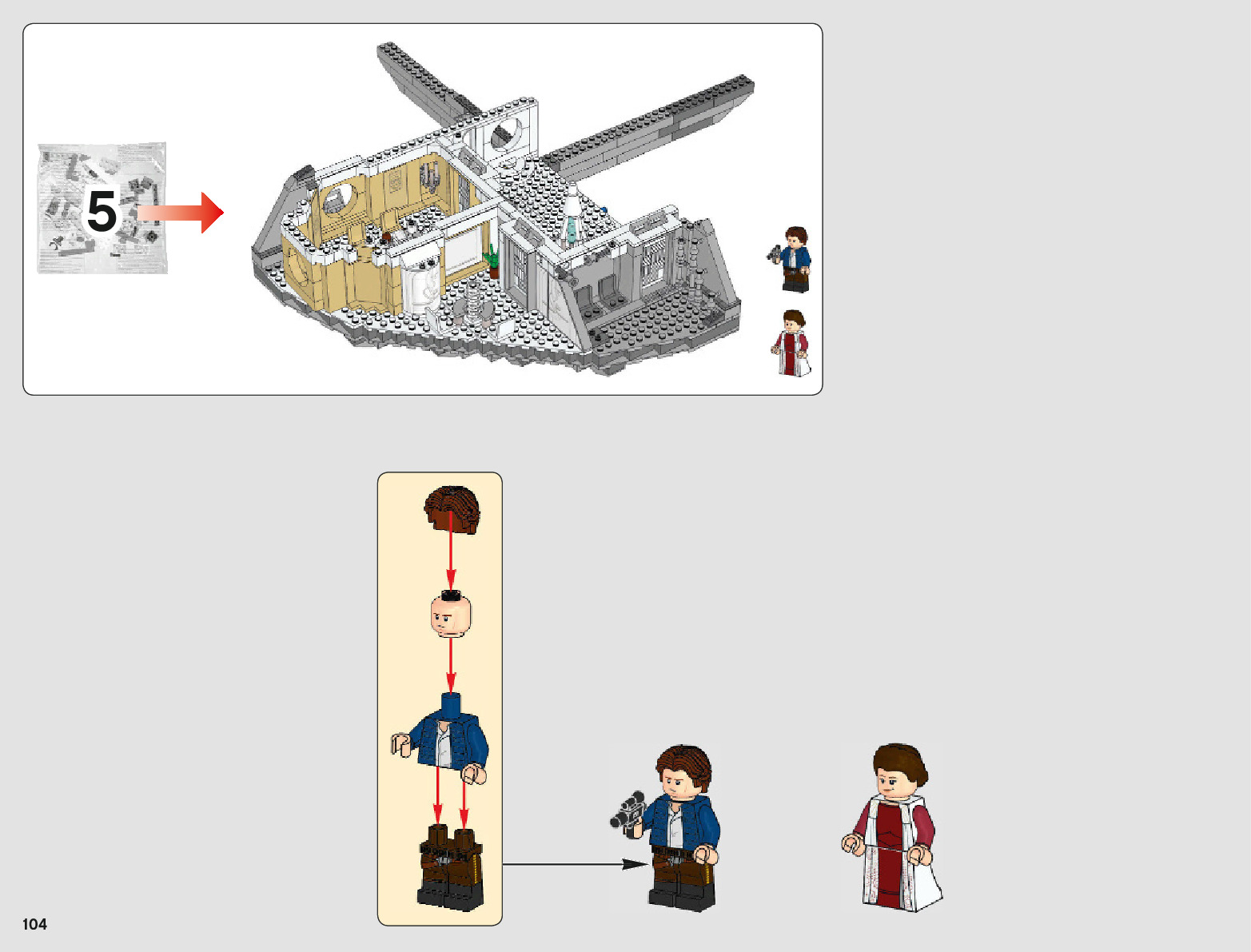 5

104