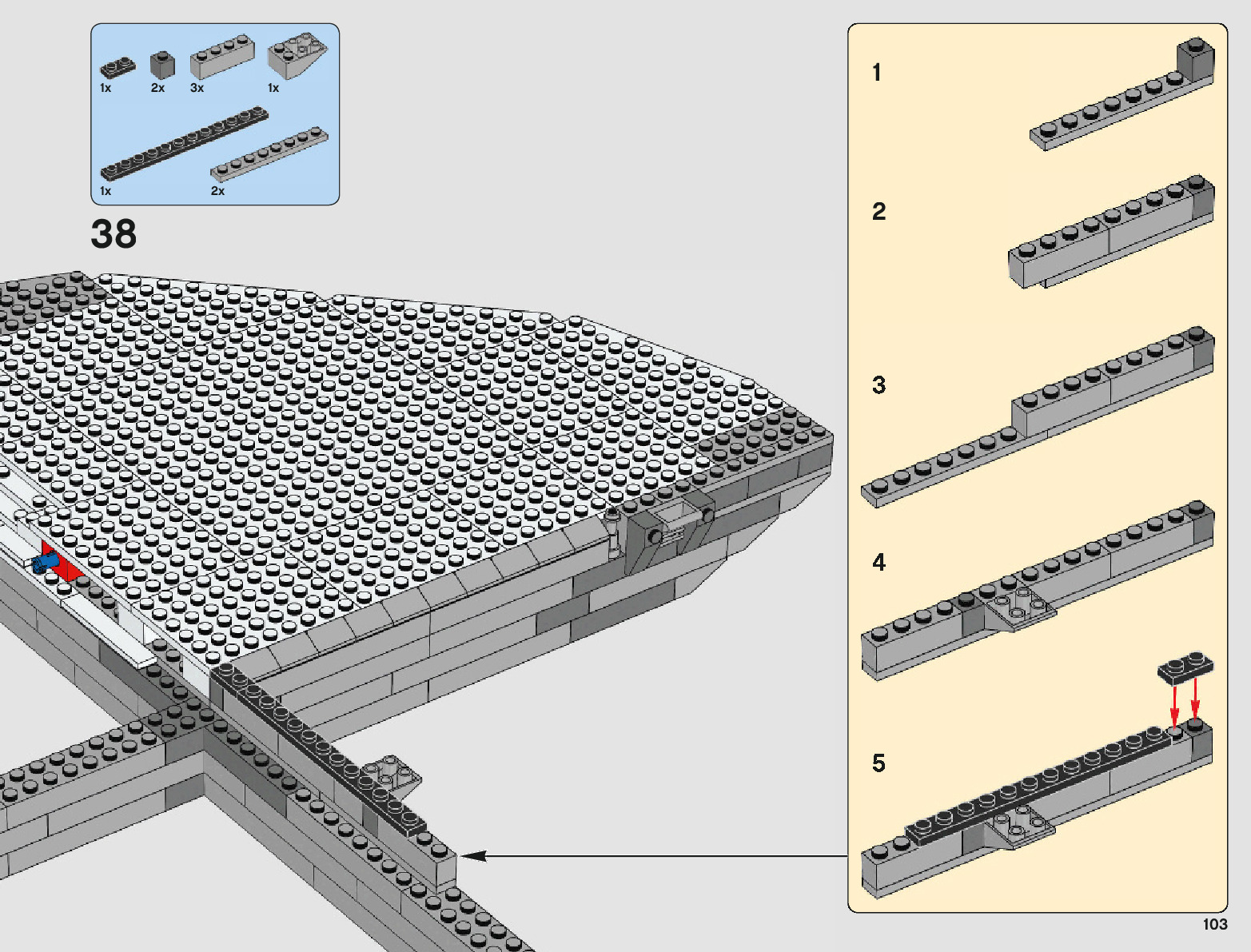 1x 2x 3x 1x

1x 2x

38

1

2

3

4

5

103