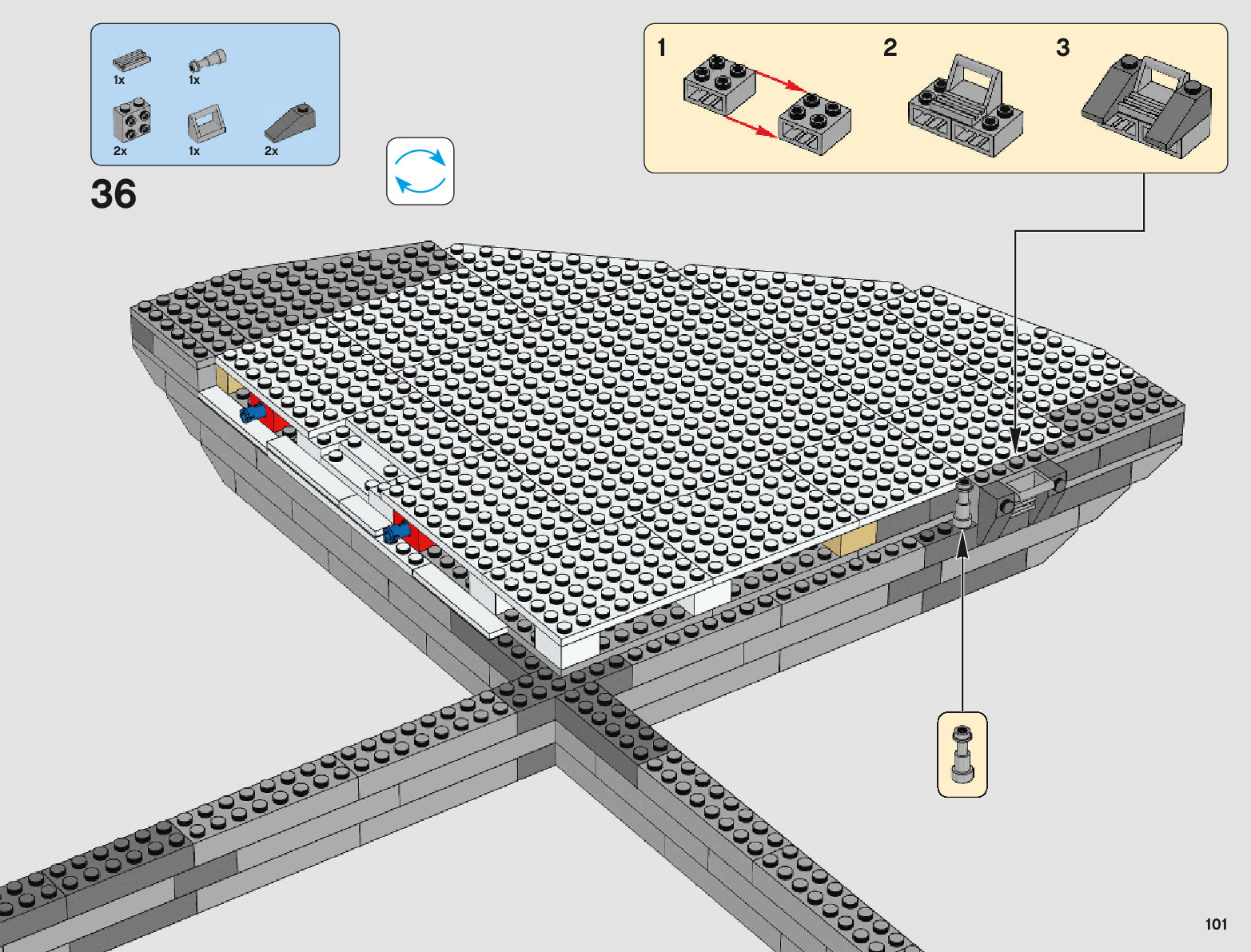 1x
1x
2x
1x
2x

36

1
2
3

101