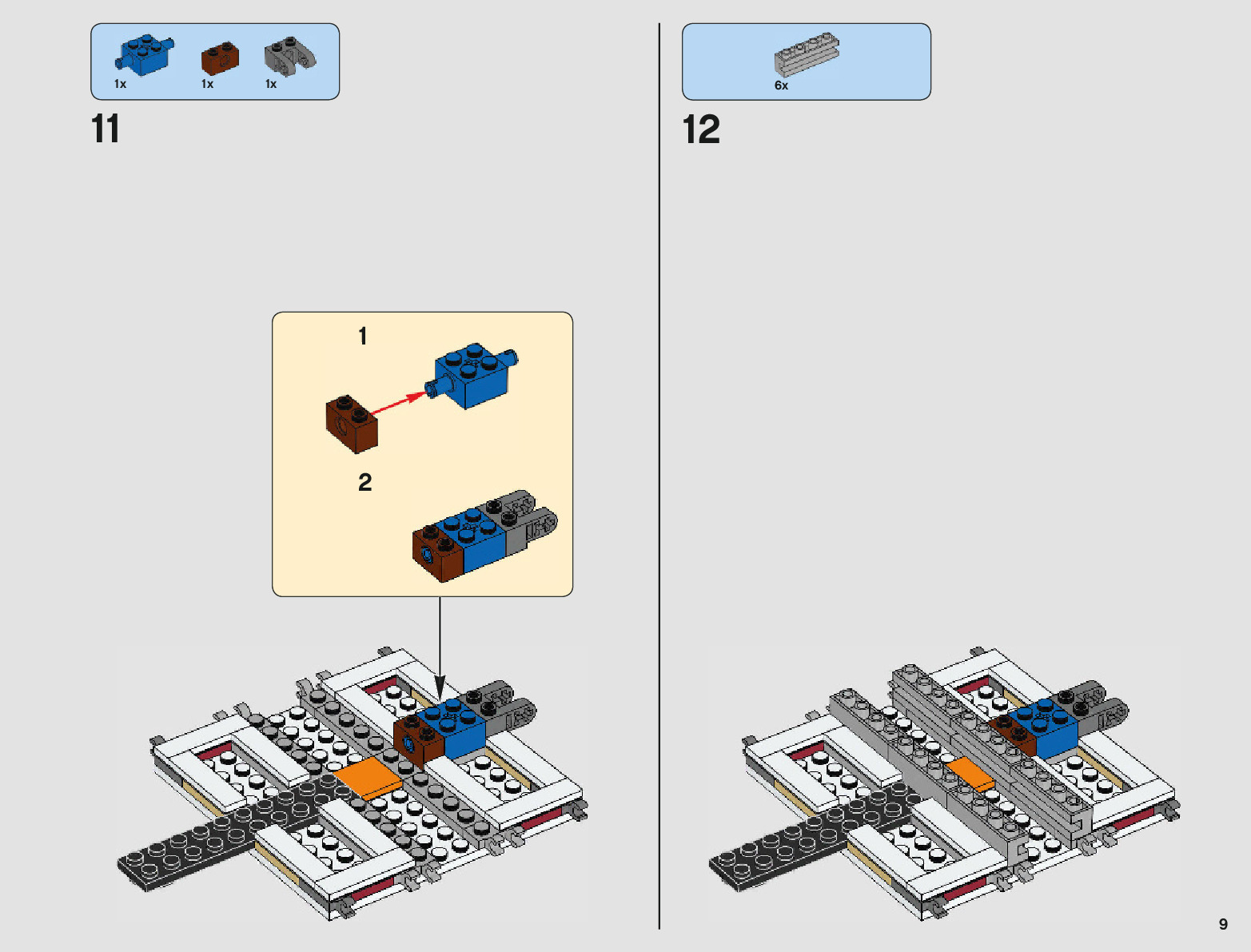 1x 1x 1x

11

1

2

6x

12

9