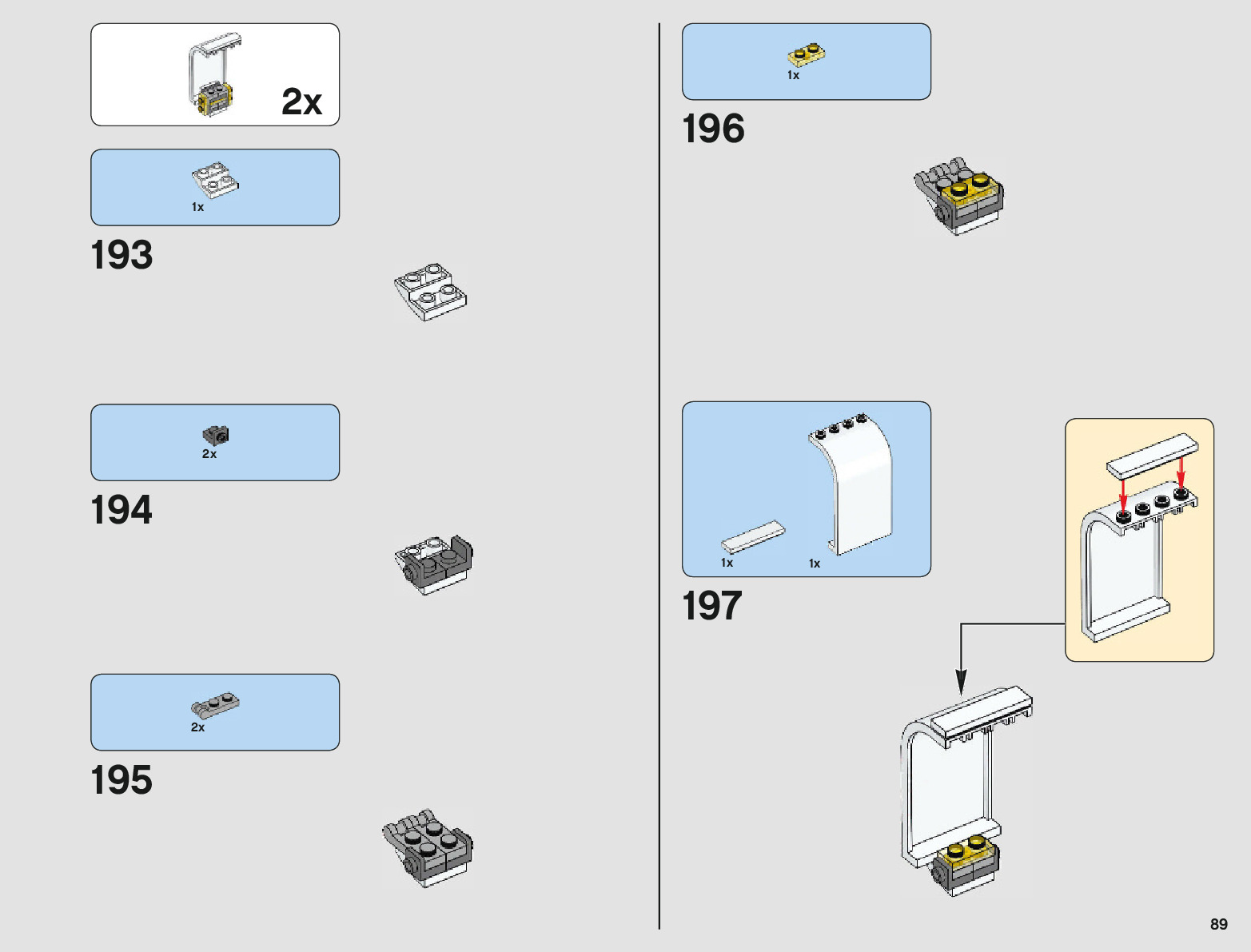 2x

1x

193

2x

194

2x

195

1x

196

1x

1x

197

89