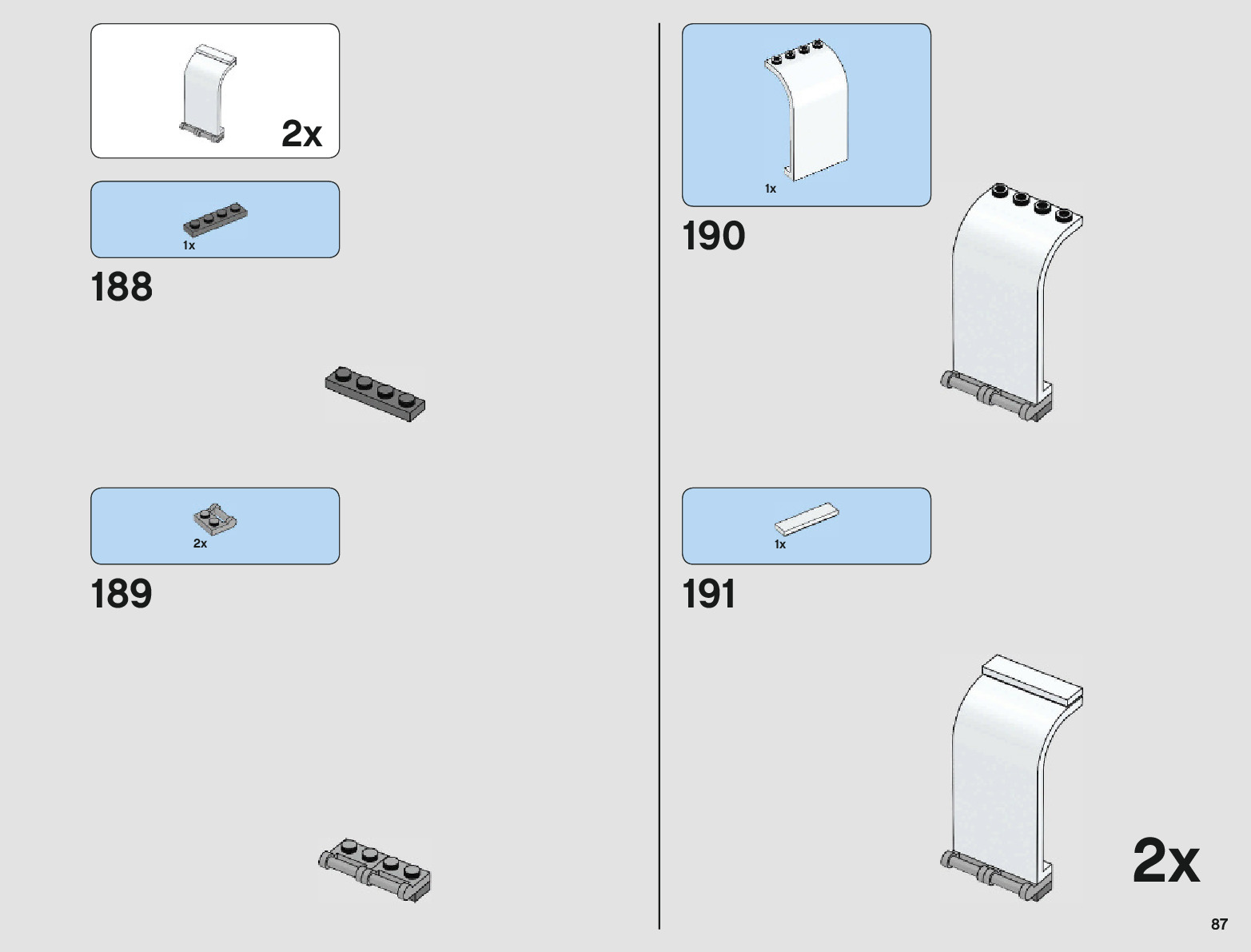 2x

1x

188

2x

189

1x

190

1x

191

2x

87