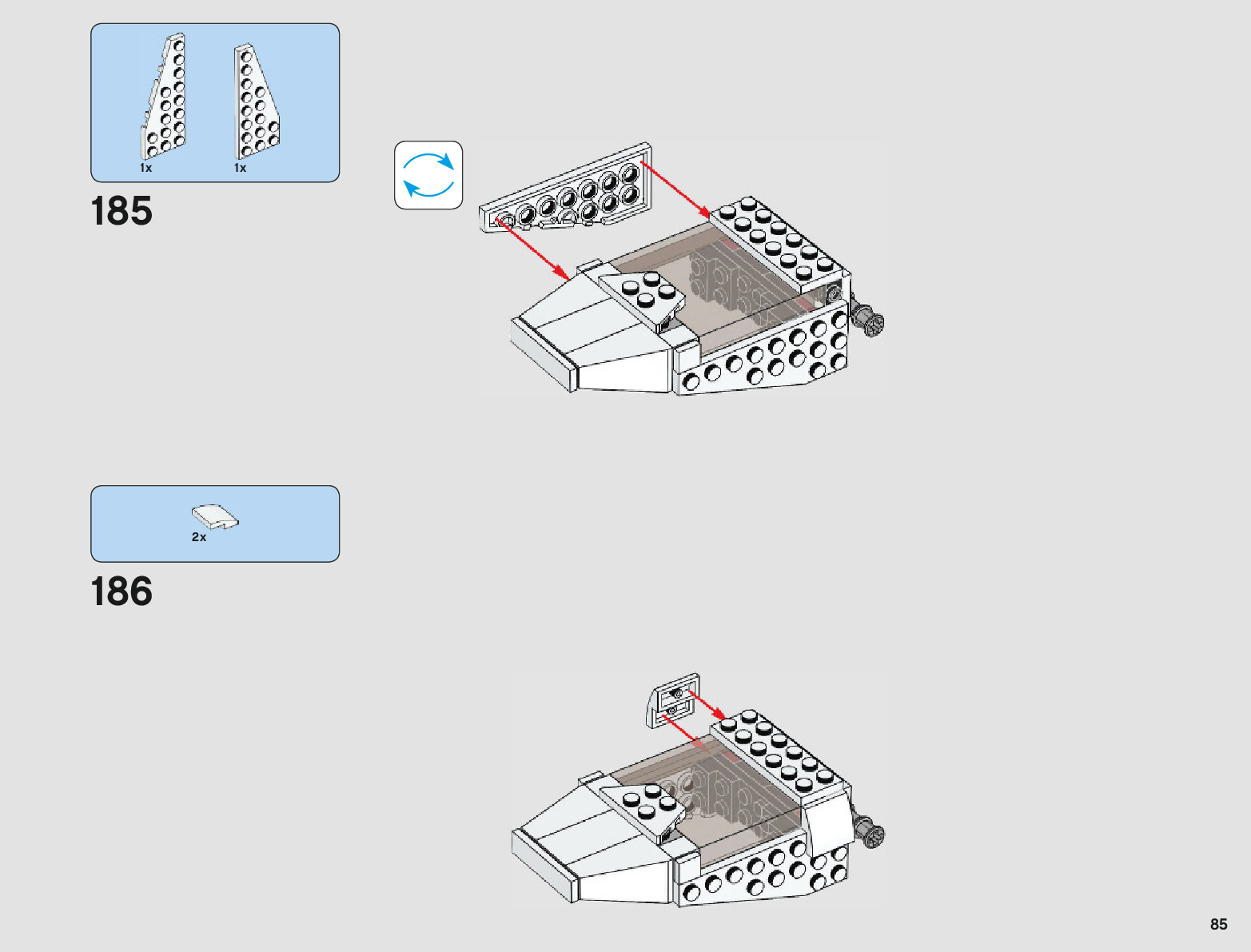 1x
1x

185

2x

186

85