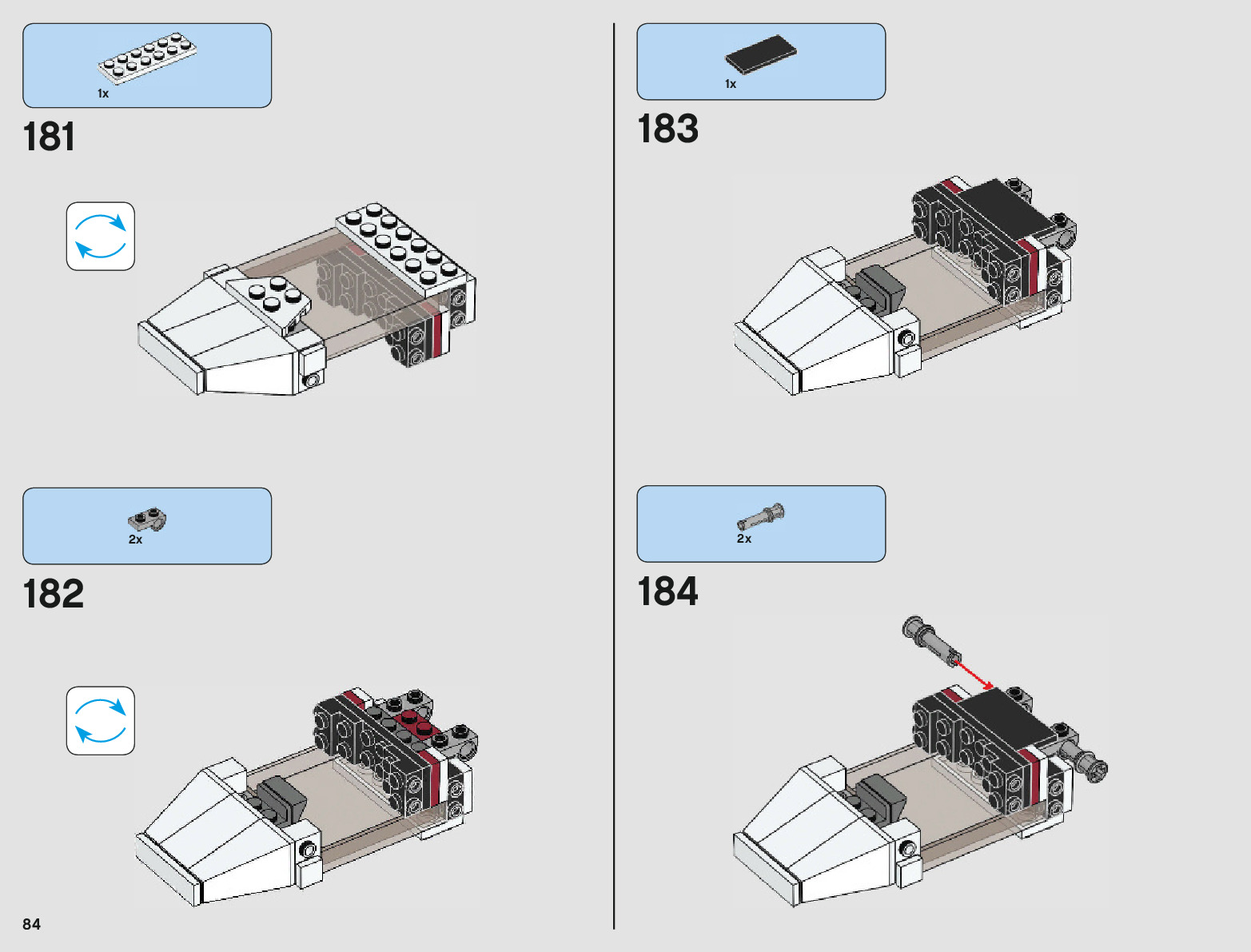 1x

181

2x

182

84

1x

183

2x

184