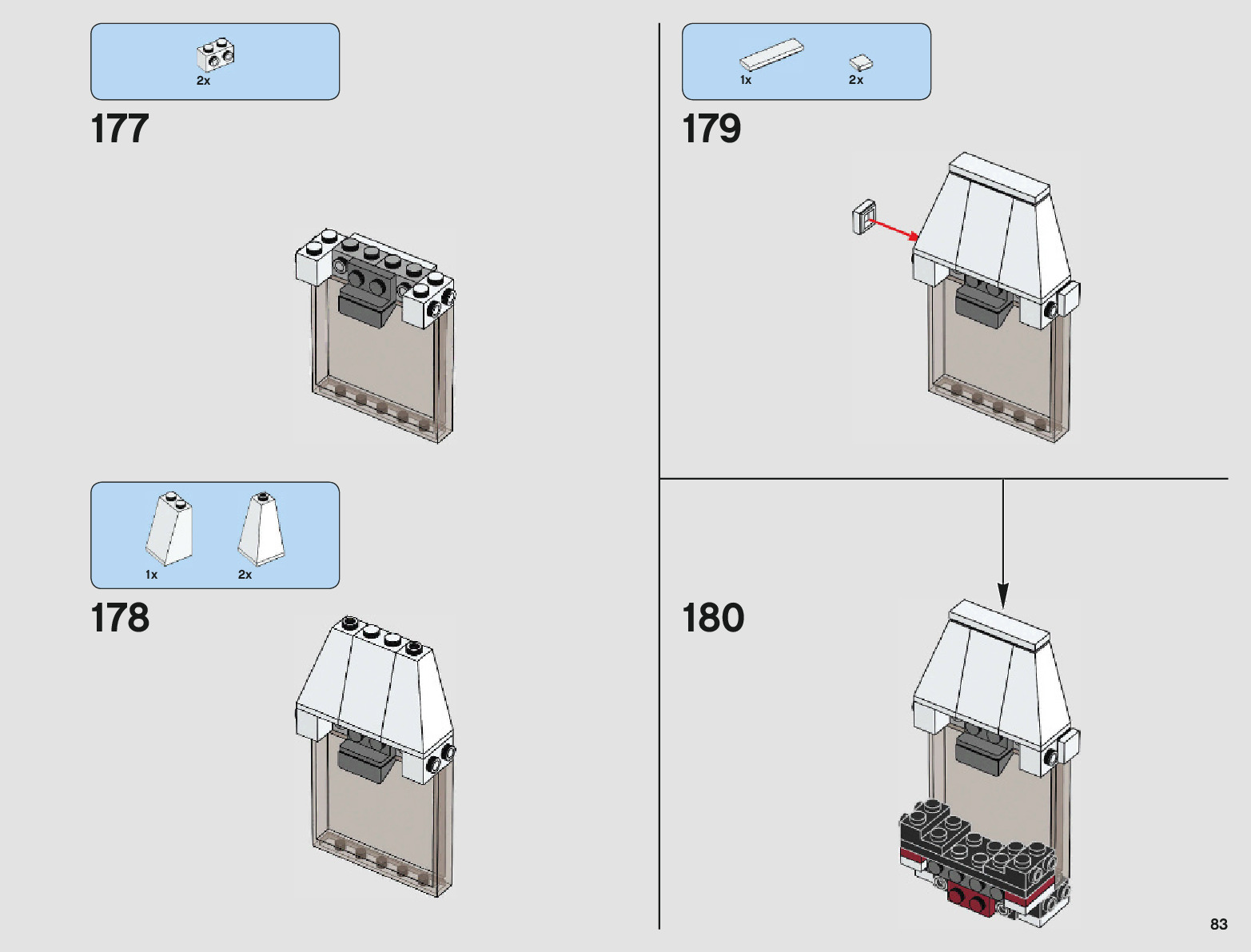 2x

177

1x 2x

178

1x 2x

179

180

83