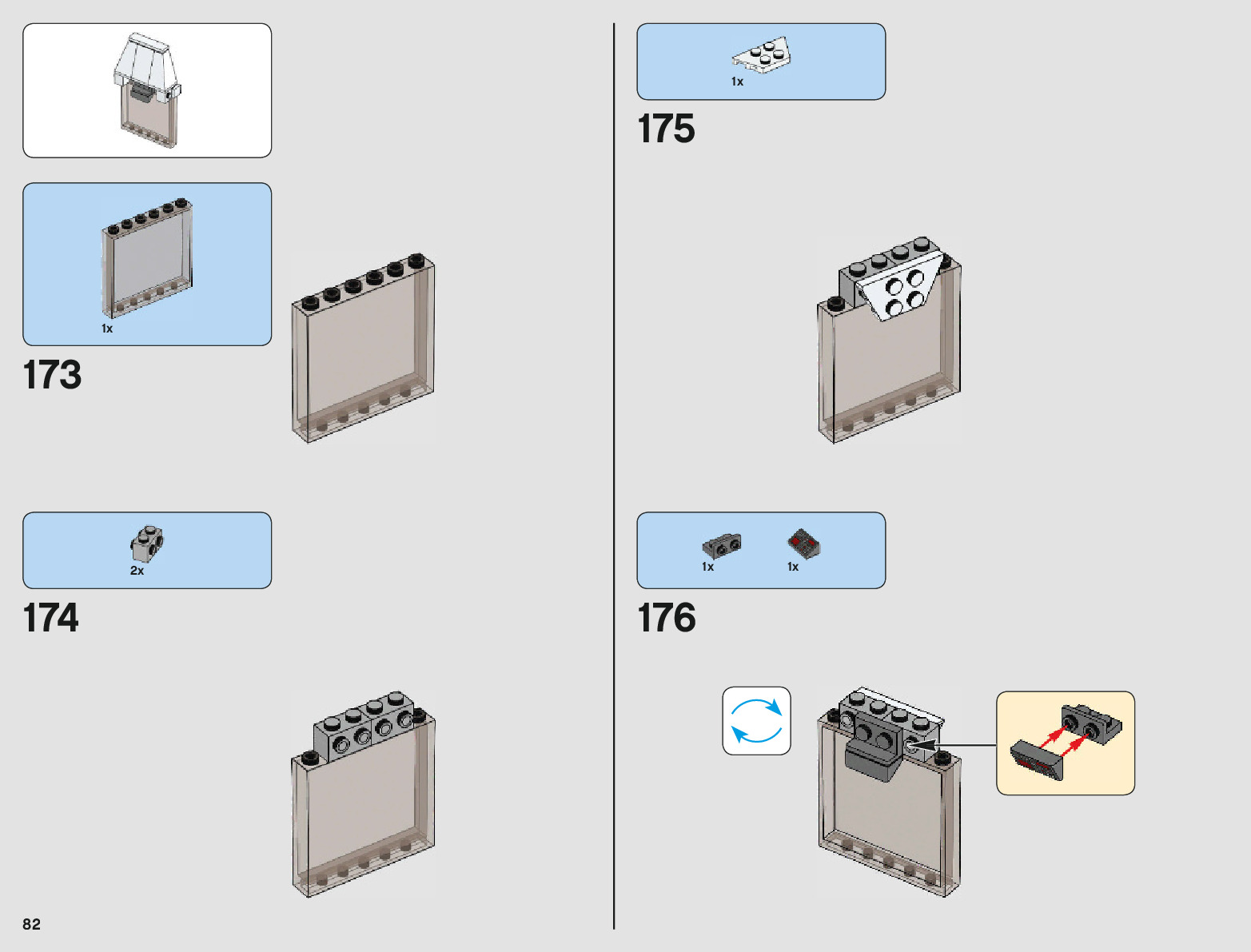 1x

173

2x

174

1x

175

1x

1x

176

82