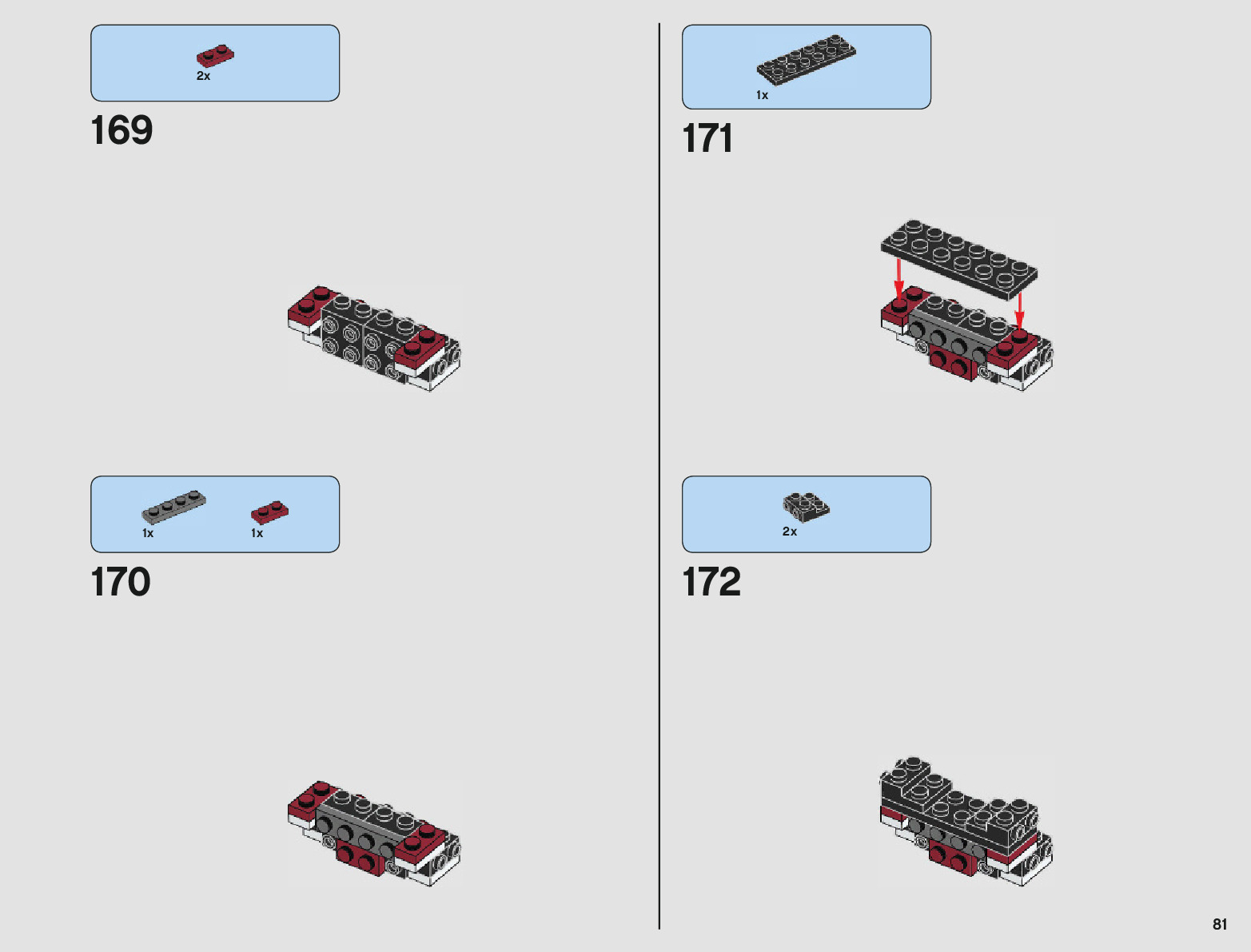 2x

169

1x

1x

170

1x

171

2x

172

81