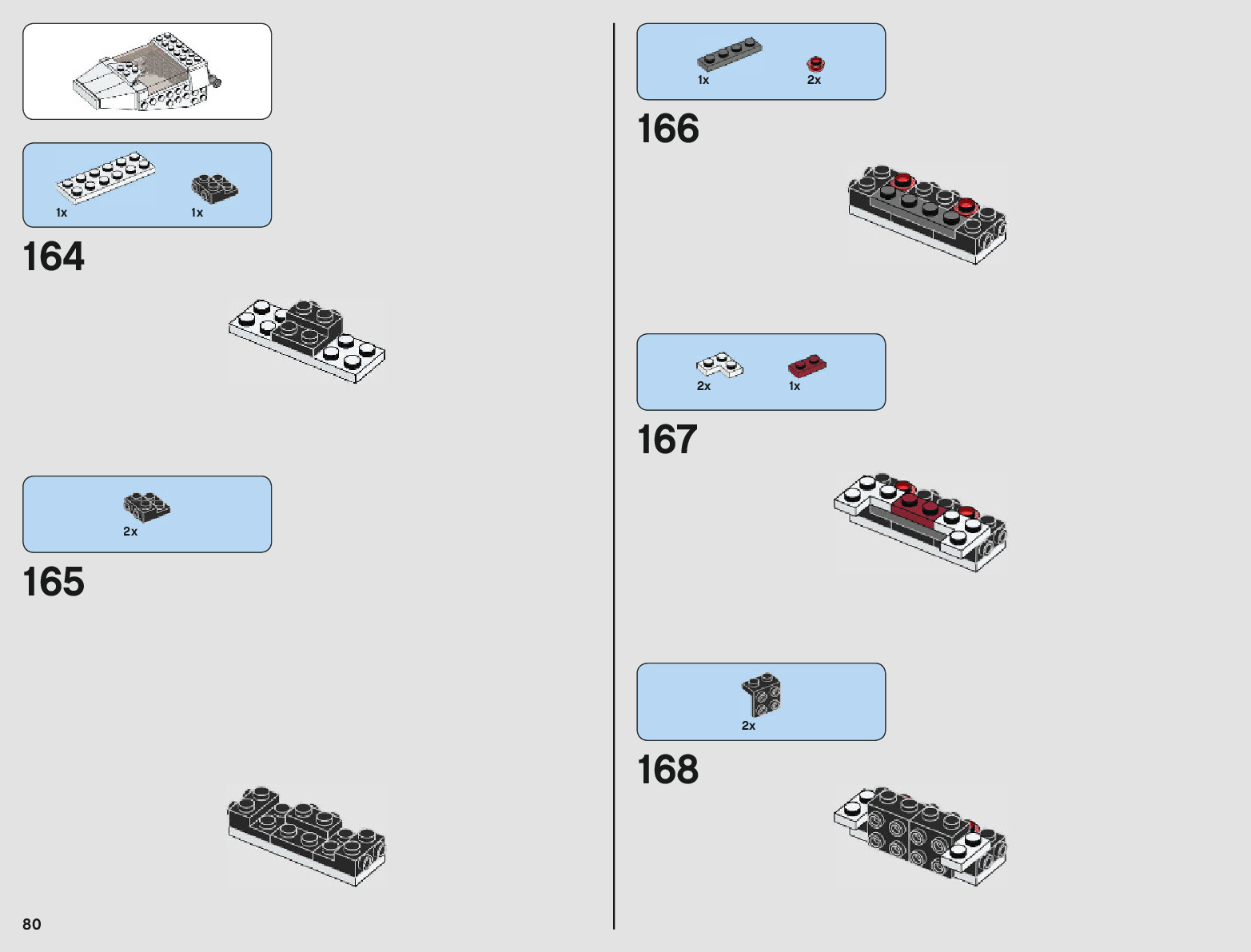 1x
1x
164

2x
165

80

1x
2x
166

2x
1x
167

2x
168