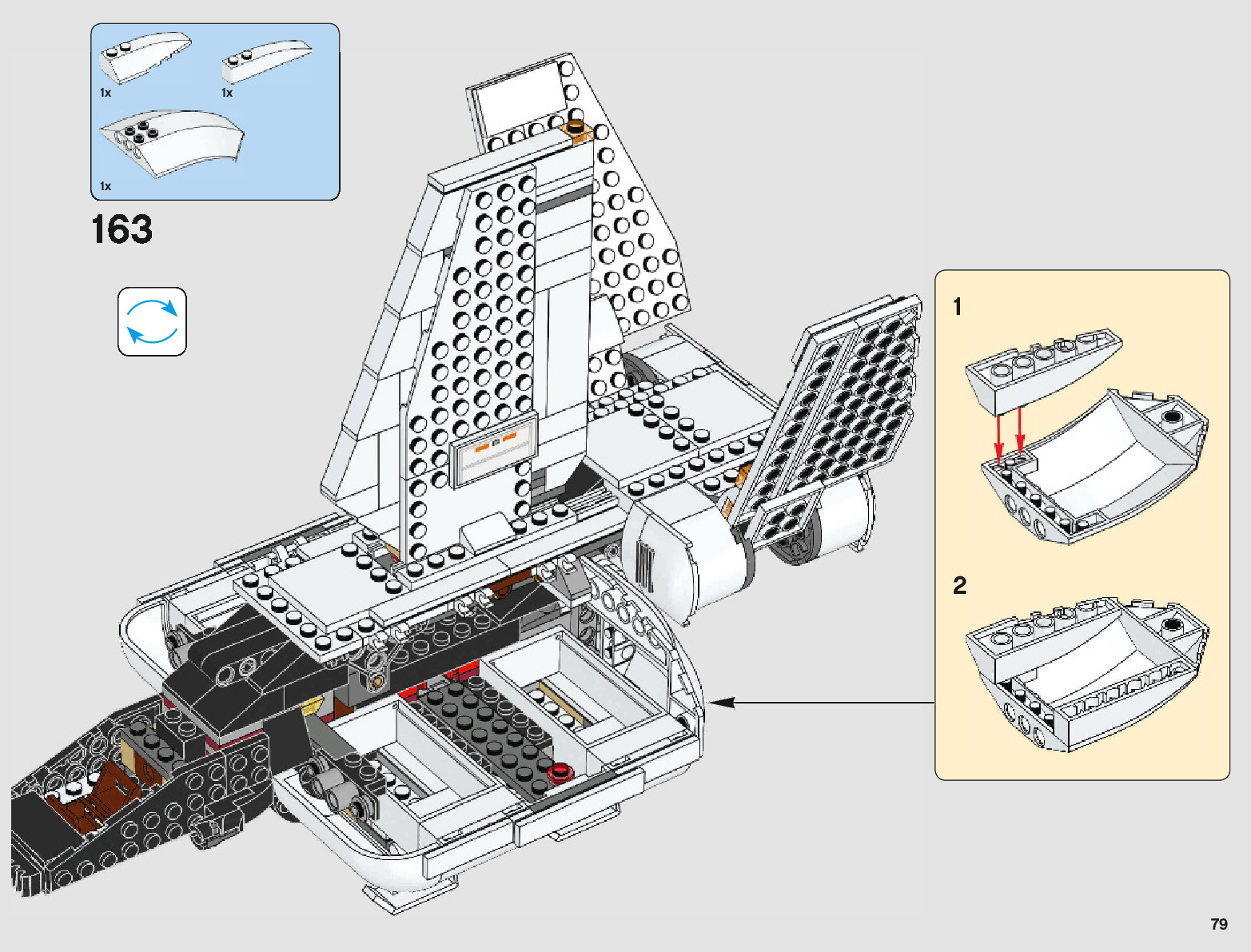 1x
1x
1x

163

1

2

79