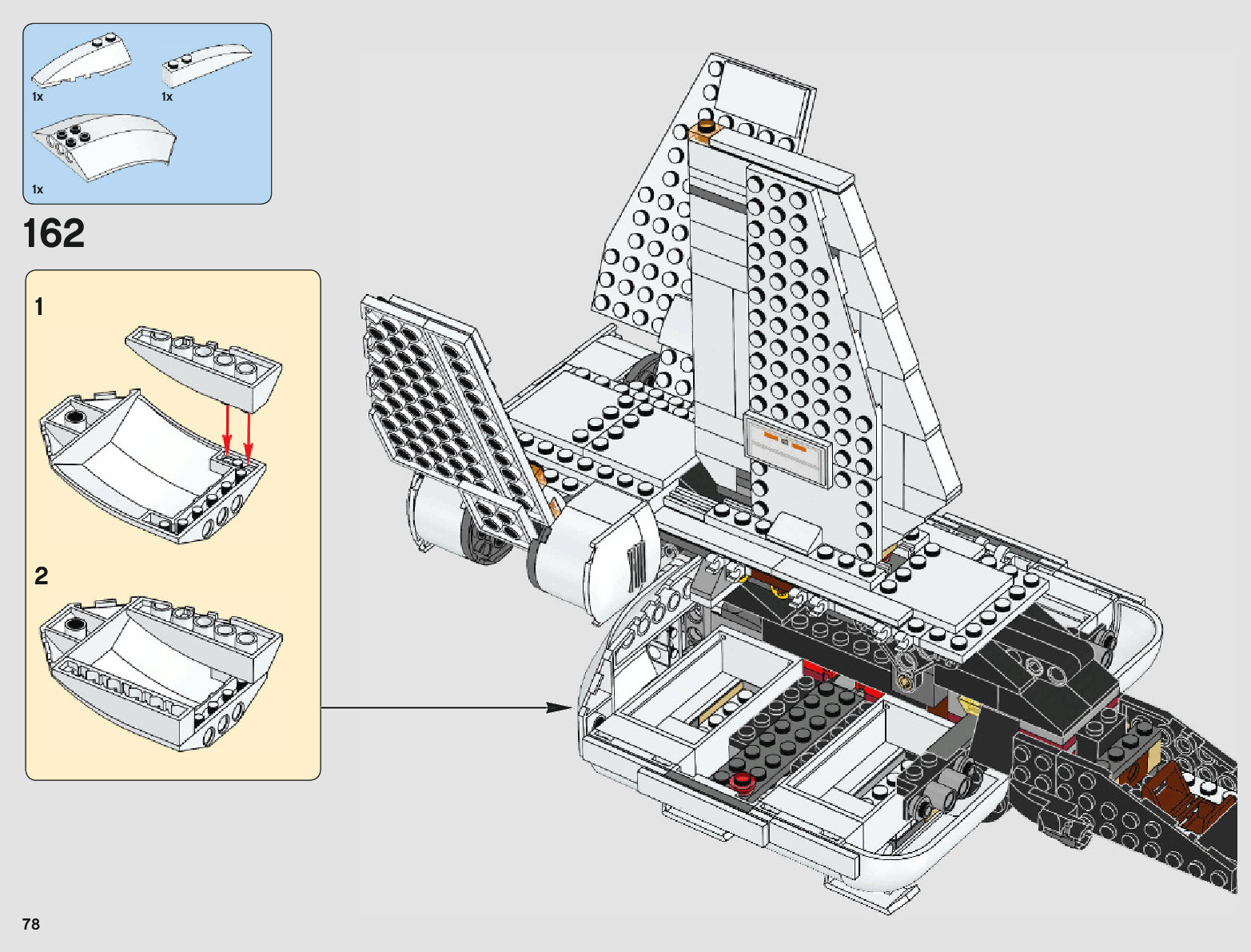 1x

1x

1x

162

1

2

78