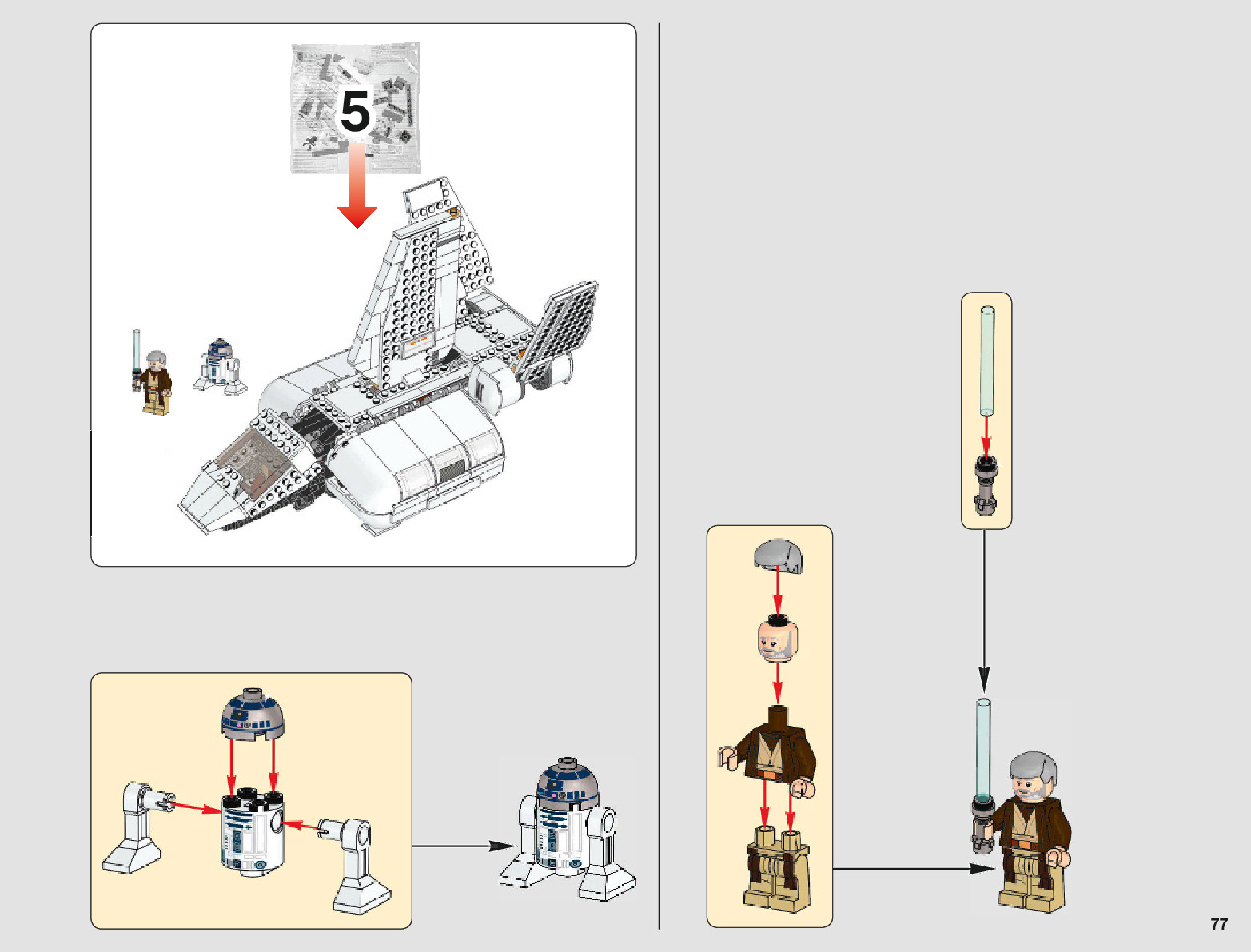 5

77