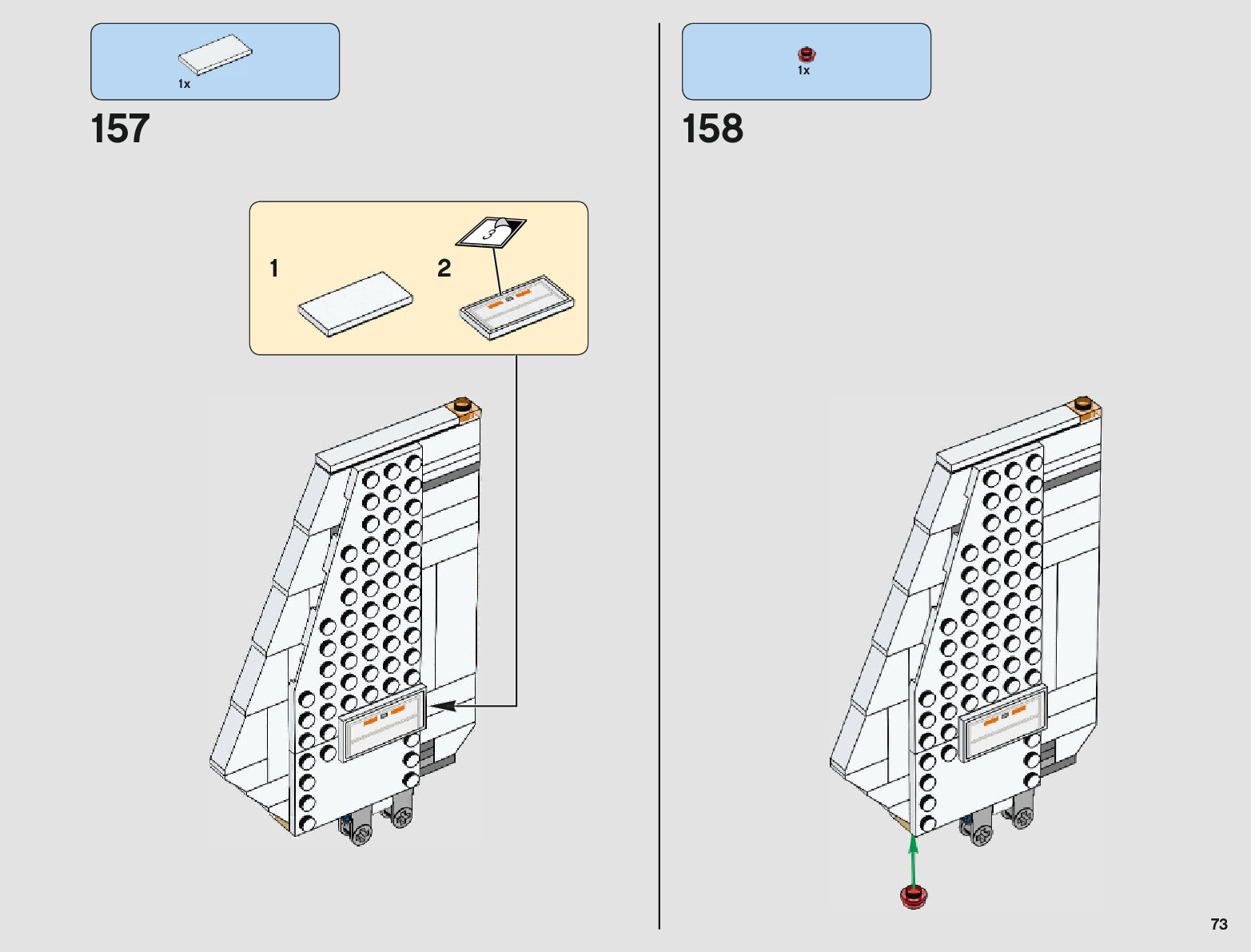 1x

157

1

2

3

1x

158

73